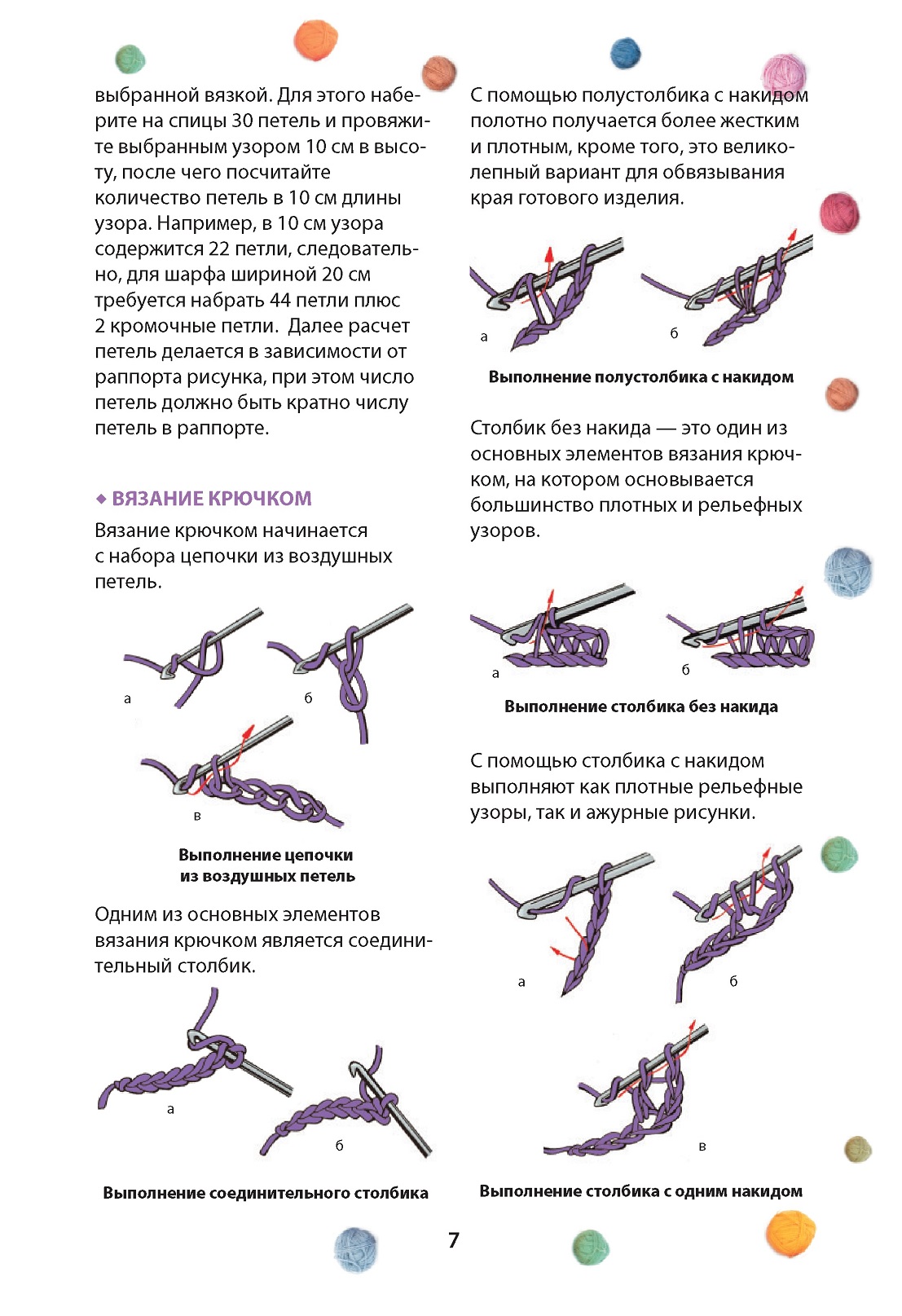 выбранной вязкой. Для этого наберите на спицы 30 петель и провяжите выбранным узором 10 см в высоту, после чего посчитайте количество петель в 10 см длины узора. Например, в 10 см узора содержится 22 петли, следовательно, для шарфа шириной 20 см требуется набрать 44 петли плюс 2 кромочные петли. Далее расчет петель делается в зависимости от раппорта рисунка, при этом число петель должно быть кратно числу петель в раппорте.

◆ ВЯЗАНИЕ КРЮЧКОМ

Вязание крючком начинается с набора цепочки из воздушных петель.

а

б

в

Выполнение цепочки из воздушных петель

Одним из основных элементов вязания крючком является соединительный столбик.

а

б

Выполнение соединительного столбика

С помощью полустолбика с накидом полотно получается более жестким и плотным, кроме того, это великолепный вариант для обвязывания края готового изделия.

а

б

Выполнение полустолбика с накидом

Столбик без накида — это один из основных элементов вязания крючком, на котором основывается большинство плотных и рельефных узоров.

а

б

Выполнение столбика без накида

С помощью столбика с накидом выполняют как плотные рельефные узоры, так и ажурные рисунки.

а

б

в

Выполнение столбика с одним накидом

7