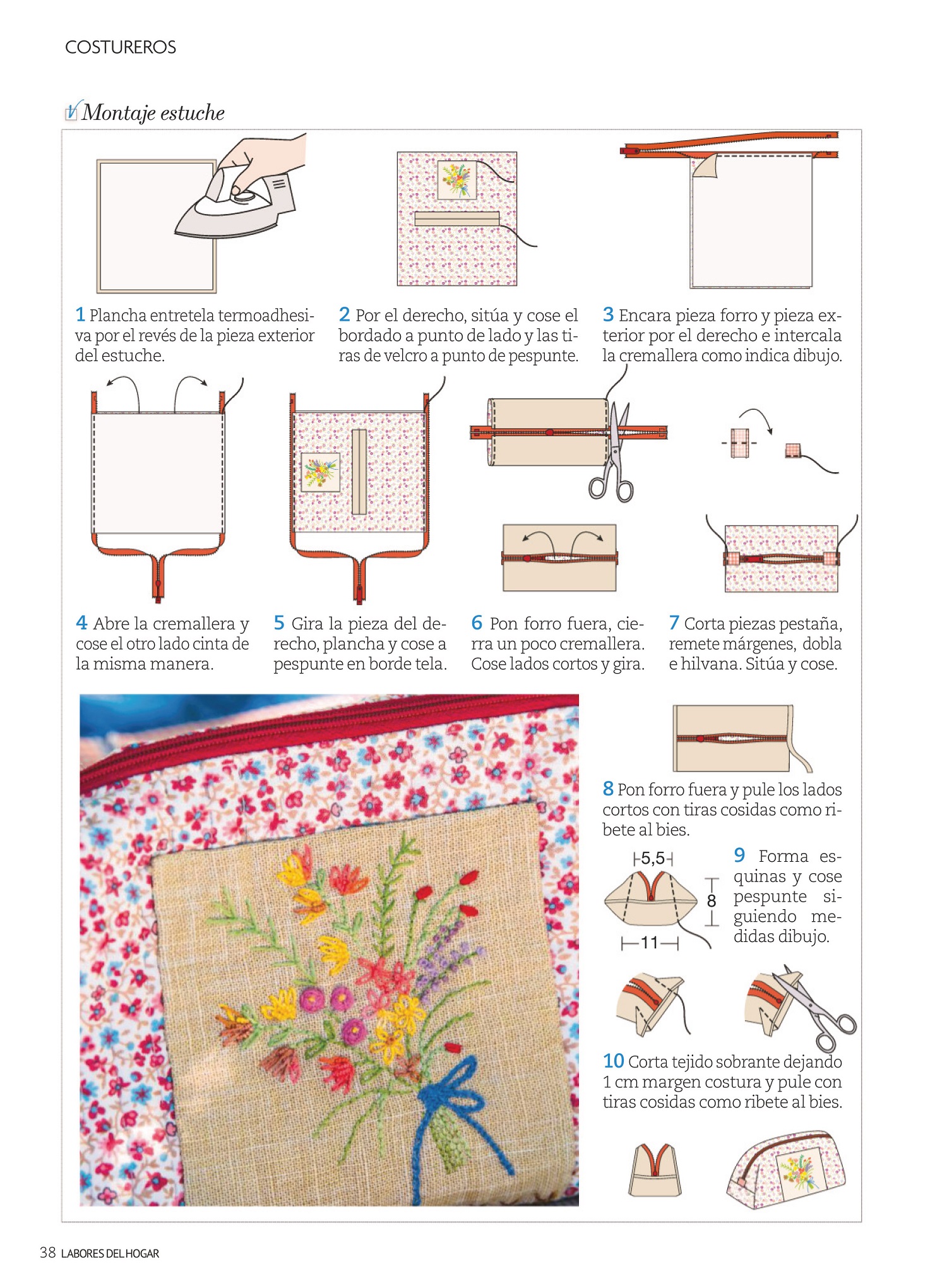 COSTUREROS

Montaje estuche

1 Plancha entretela termoadhesiva por el revés de la pieza exterior del estuche.

2 Por el derecho, sitúa y cose el bordado a punto de lado y las tiras de velcro a punto de pespunte.

3 Encara pieza forro y pieza exterior por el derecho e intercala la cremallera como indica dibujo.

4 Abre la cremallera y cose el otro lado cinta de la misma manera.

5 Gira la pieza del derecho, plancha y cose a pespunte en borde tela.

6 Pon forro fuera, cierra un poco cremallera. Cose lados cortos y gira.

7 Corta piezas pestaña, remete márgenes, dobla e hilvana. Sitúa y cose.

8 Pon forro fuera y pule los lados cortos con tiras cosidas como ribete al bies.

5,5

8

11

9 Forma esquinas y cose pespunte siguiendo medidas dibujo.

10 Corta tejido sobrante dejando 1 cm margen costura y pule con tiras cosidas como ribete al bies.

38 LABORES DEL HOGAR