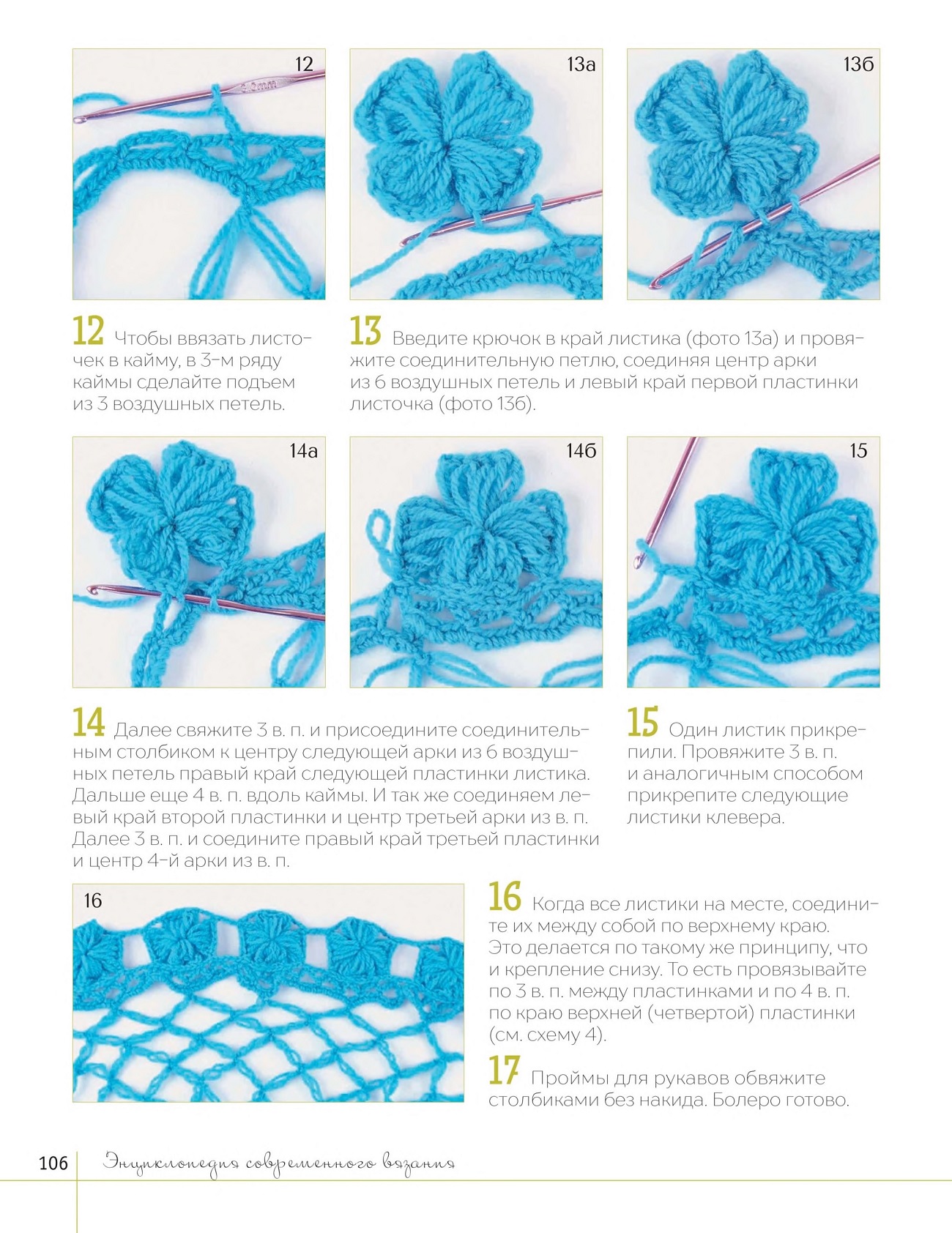 12

13а

13б

12 Чтобы ввязать листочек в кайму, в 3-м ряду каймы сделайте подъем из 3 воздушных петель.

13 Введите крючок в край листика (фото 13а) и провяжите соединительную петлю, соединяя центр арки из 6 воздушных петель и левый край первой пластинки листочка (фото 13б).

14а

14б

15

14 Далее свяжите 3 в. п. и присоедините соединительным столбиком к центру следующей арки из 6 воздушных петель правый край следующей пластинки листика. Дальше еще 4 в. п. вдоль каймы. И так же соединяем левый край второй пластинки и центр третьей арки из в. п. Далее 3 в. п. и соедините правый край третьей пластинки и центр 4-й арки из в. п.

15 Один листик прикрепили. Провяжите 3 в. п. и аналогичным способом прикрепите следующие листики клевера.

16

16 Когда все листики на месте, соедините их между собой по верхнему краю. Это делается по такому же принципу, что и крепление снизу. То есть провязывайте по 3 в. п. между пластинками и по 4 в. п. по краю верхней (четвертой) пластинки (см. схему 4).

17 Проймы для рукавов обвяжите столбиками без накида. Болеро готово.

106 Энциклопедия современного вязания