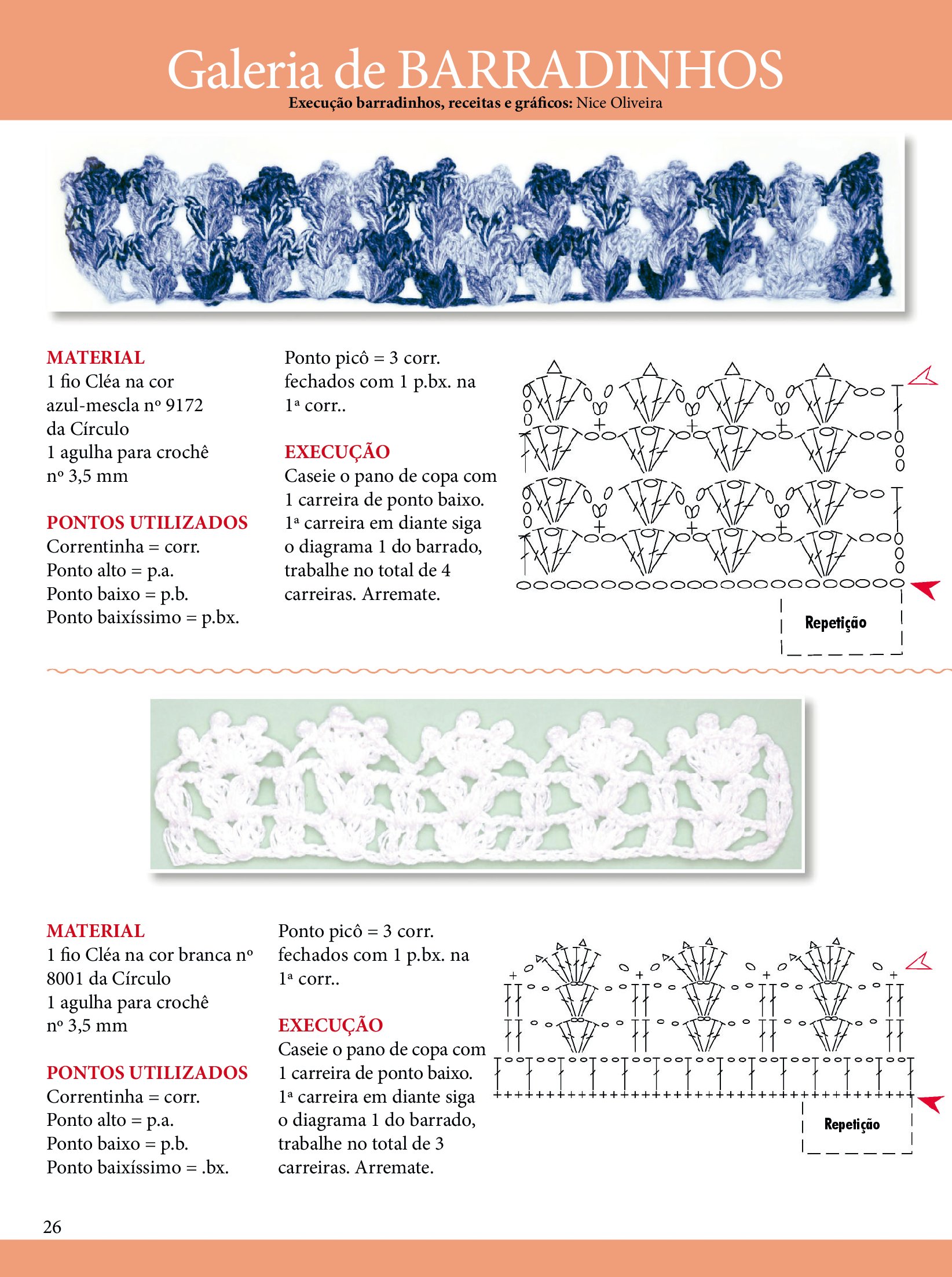 Galeria de BARRADINHOS
Execução barradinhos, receitas e gráficos: Nice Oliveira

MATERIAL
1 fio Cléa na cor azul-mescla nº 9172 da Círculo
1 agulha para crochê nº 3,5 mm

PONTOS UTILIZADOS
Correntinha = corr.
Ponto alto = p.a.
Ponto baixo = p.b.
Ponto baixíssimo = p.bx.
Ponto picô = 3 corr. fechados com 1 p.bx. na 1ª corr..

EXECUÇÃO
Caseie o pano de copa com 1 carreira de ponto baixo. 1ª carreira em diante siga o diagrama 1 do barrado, trabalhe no total de 4 carreiras. Arremate.

Repetição

MATERIAL
1 fio Cléa na cor branca nº 8001 da Círculo
1 agulha para crochê nº 3,5 mm

PONTOS UTILIZADOS
Correntinha = corr.
Ponto alto = p.a.
Ponto baixo = p.b.
Ponto baixíssimo = .bx.
Ponto picô = 3 corr. fechados com 1 p.bx. na 1ª corr..

EXECUÇÃO
Caseie o pano de copa com 1 carreira de ponto baixo. 1ª carreira em diante siga o diagrama 1 do barrado, trabalhe no total de 3 carreiras. Arremate.

Repetição

26