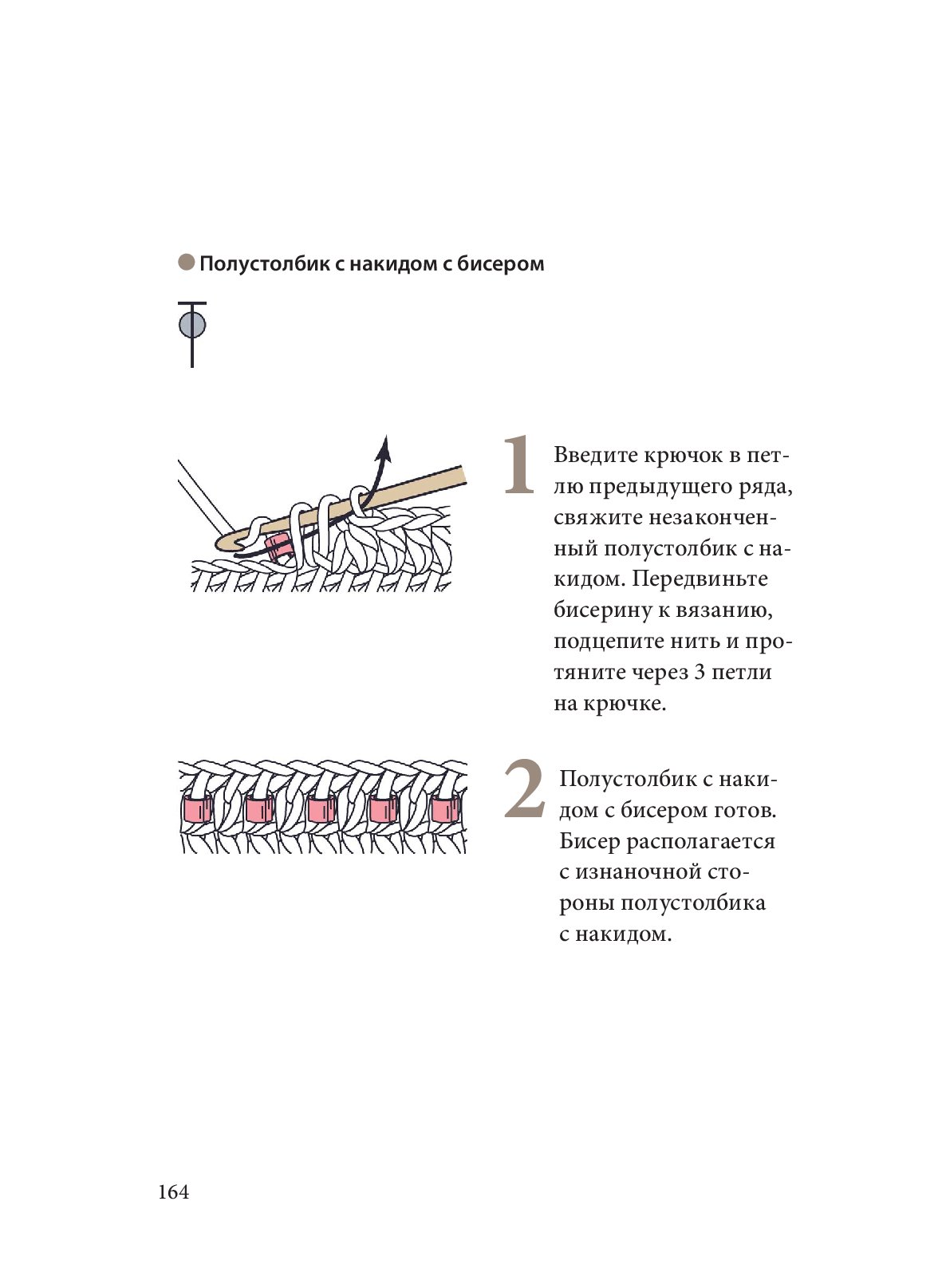 Полустолбик с накидом с бисером

1 Введите крючок в петлю предыдущего ряда, свяжите незаконченный полустолбик с накидом. Передвиньте бисерину к вязанию, подцепите нить и протяните через 3 петли на крючке.

2 Полустолбик с накидом с бисером готов. Бисер располагается с изнаночной стороны полустолбика с накидом.

164