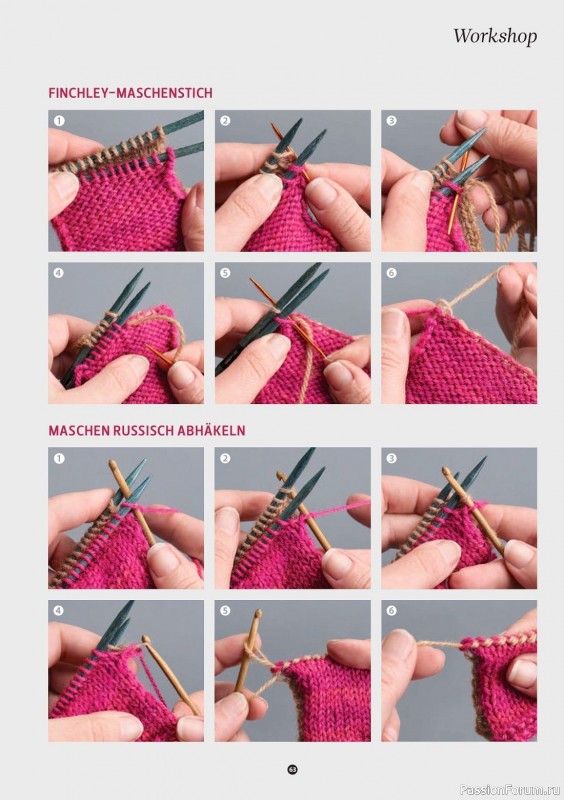 Workshop

FINCHLEY-MASCHENSTICH

1

2

3

4

5

6

MASCHEN RUSSISCH ABHÄKELN

1

2

3

4

5

6

63

PassionForum.ru