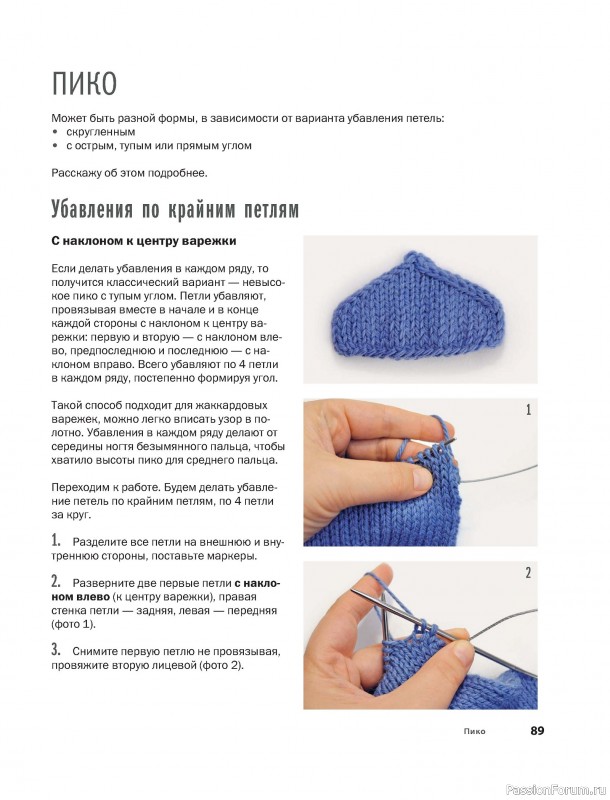 ПИКО

Может быть разной формы, в зависимости от варианта убавления петель:
• скругленным
• с острым, тупым или прямым углом

Расскажу об этом подробнее.

Убавления по крайним петлям

С наклоном к центру варежки

Если делать убавления в каждом ряду, то получится классический вариант — невысокое пико с тупым углом. Петли убавляют, провязывая вместе в начале и в конце каждой стороны с наклоном к центру варежки: первую и вторую — с наклоном влево, предпоследнюю и последнюю — с наклоном вправо. Всего убавляют по 4 петли в каждом ряду, постепенно формируя угол.

Такой способ подходит для жаккардовых варежек, можно легко вписать узор в полотно. Убавления в каждом ряду делают от середины ногтя безымянного пальца, чтобы хватило высоты пико для среднего пальца.

Переходим к работе. Будем делать убавление петель по крайним петлям, по 4 петли за круг.

1. Разделите все петли на внешнюю и внутреннюю стороны, поставьте маркеры.

2. Разверните две первые петли с наклоном влево (к центру варежки), правая стенка петли — задняя, левая — передняя (фото 1).

3. Снимите первую петлю не провязывая, провяжите вторую лицевой (фото 2).

1

2

Пико 89

PassionForum.ru