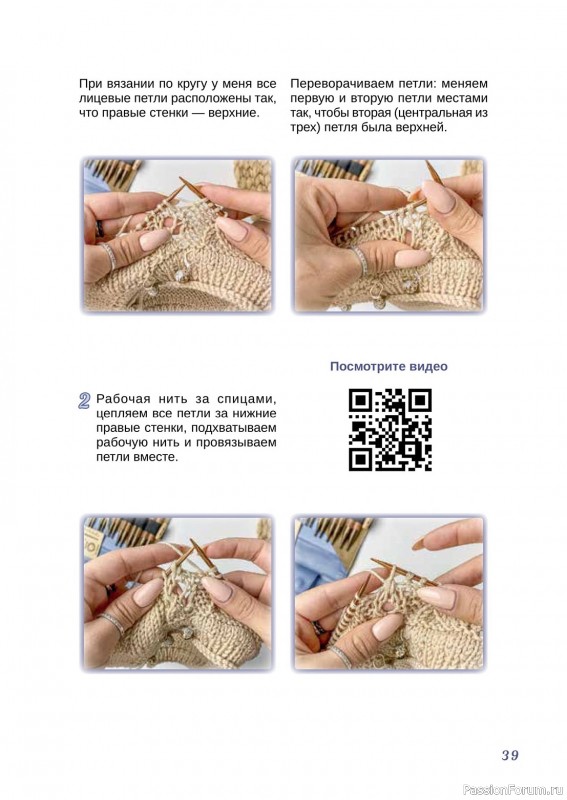 При вязании по кругу у меня все лицевые петли расположены так, что правые стенки — верхние.

Переворачиваем петли: меняем первую и вторую петли местами так, чтобы вторая (центральная из трех) петля была верхней.

Посмотрите видео

2 Рабочая нить за спицами, цепляем все петли за нижние правые стенки, подхватываем рабочую нить и провязываем петли вместе.

39

PassionForum.ru