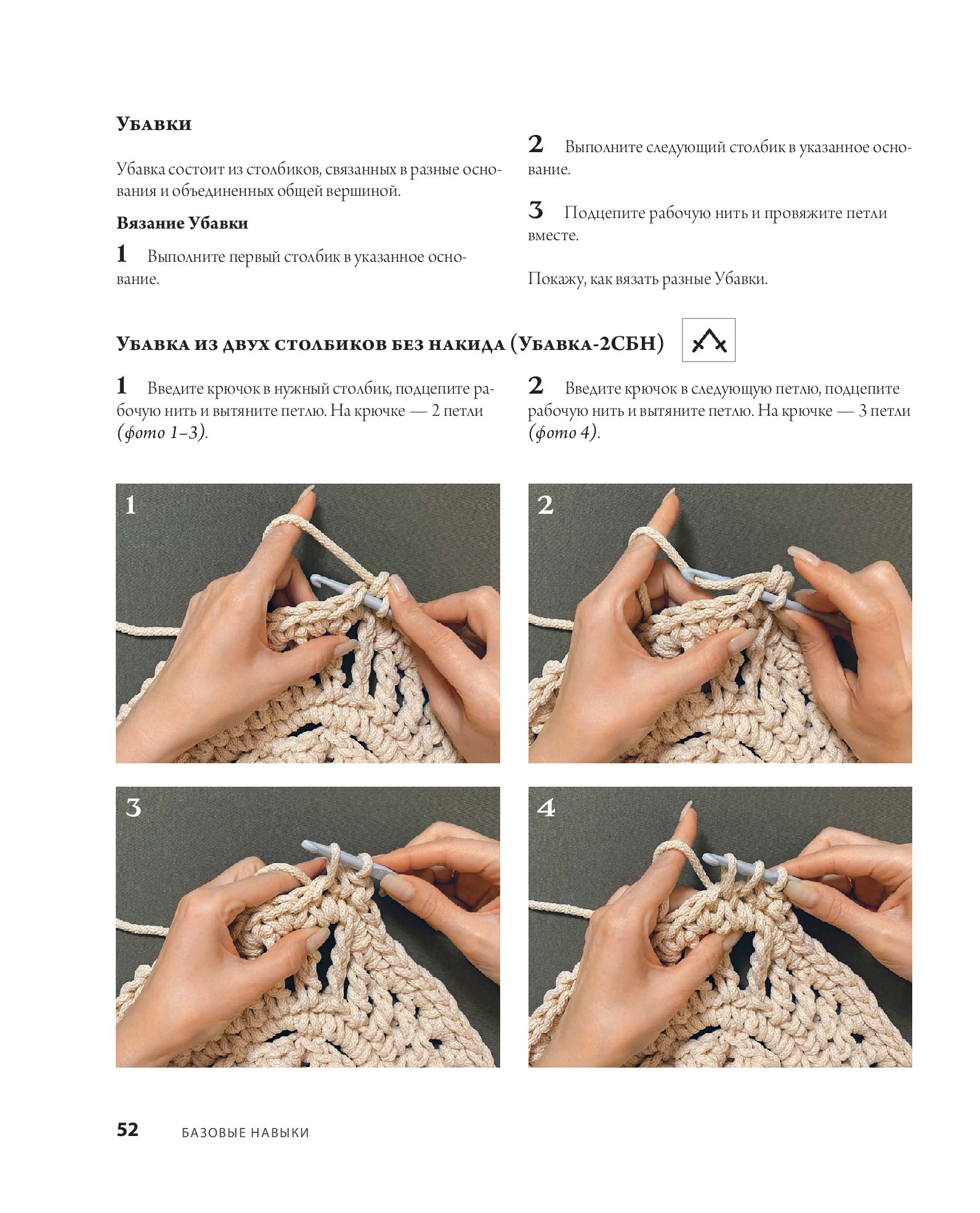 Убавки

Убавка состоит из столбиков, связанных в разные основания и объединенных общей вершиной.

Вязание Убавки

1 Выполните первый столбик в указанное основание.

2 Выполните следующий столбик в указанное основание.

3 Подцепите рабочую нить и провяжите петли вместе.

Покажу, как вязать разные Убавки.

Убавка из двух столбиков без накида (Убавка-2СБН)

1 Введите крючок в нужный столбик, подцепите рабочую нить и вытяните петлю. На крючке — 2 петли (фото 1–3).

2 Введите крючок в следующую петлю, подцепите рабочую нить и вытяните петлю. На крючке — 3 петли (фото 4).

1

2

3

4

52 БАЗОВЫЕ НАВЫКИ