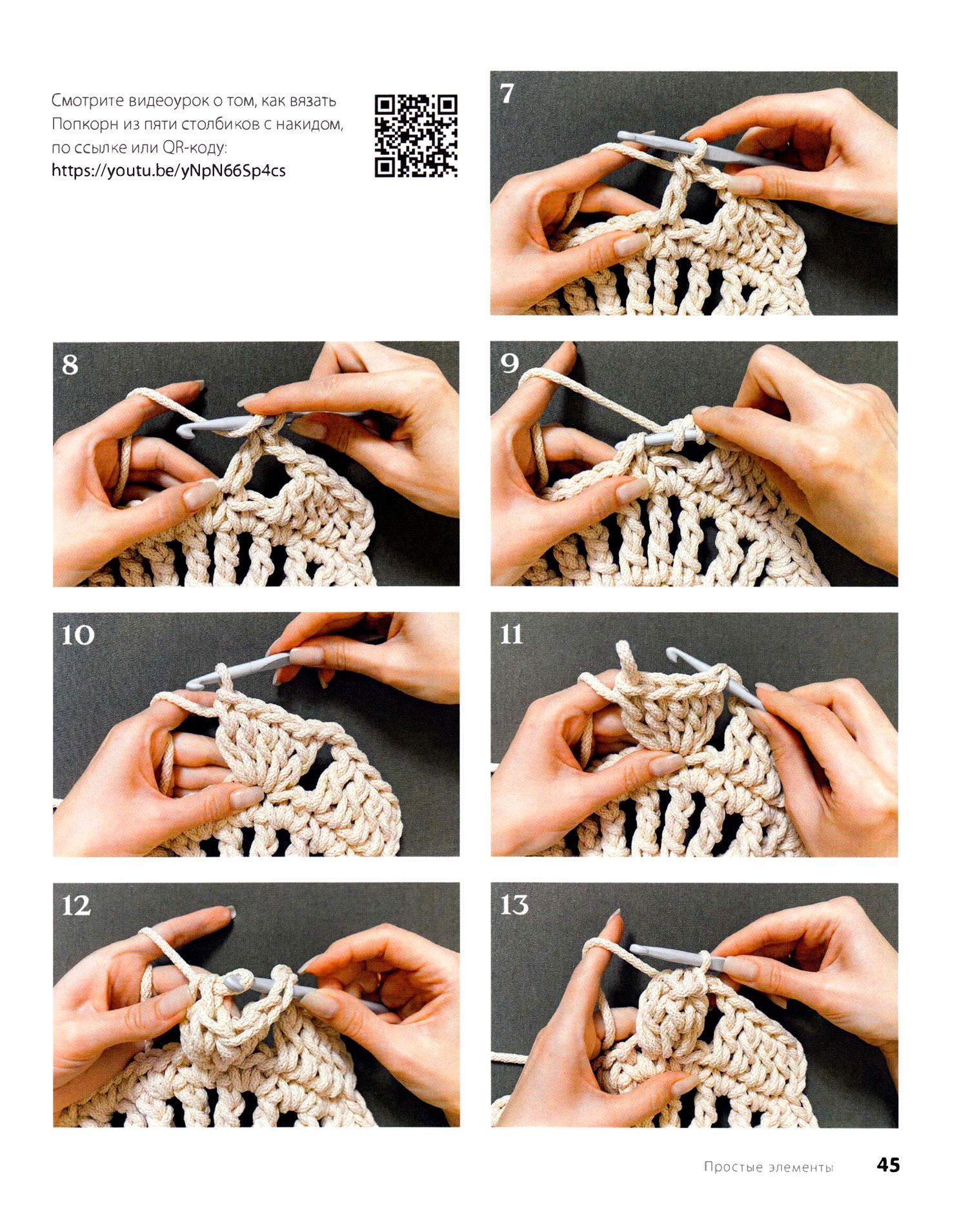 Смотрите видеоурок о том, как вязать Попкорн из пяти столбиков с накидом, по ссылке или QR-коду:
https://youtu.be/yNpN66Sp4cs

7

8

9

10

11

12

13

Простые элементы 45