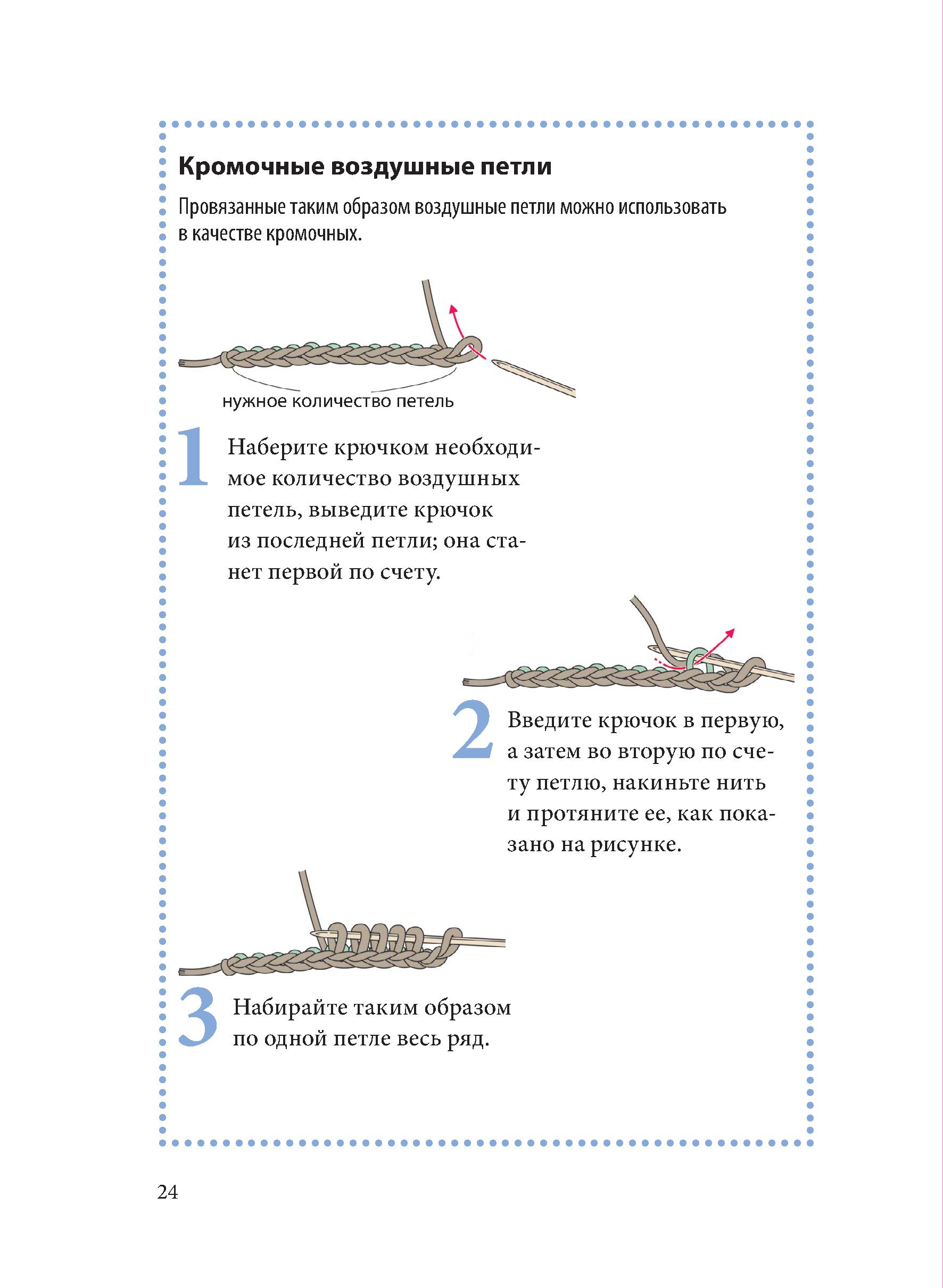 Кромочные воздушные петли

Провязанные таким образом воздушные петли можно использовать в качестве кромочных.

нужное количество петель

1 Наберите крючком необходимое количество воздушных петель, выведите крючок из последней петли; она станет первой по счету.

2 Введите крючок в первую, а затем во вторую по счету петлю, накиньте нить и протяните ее, как показано на рисунке.

3 Набирайте таким образом по одной петле весь ряд.

24