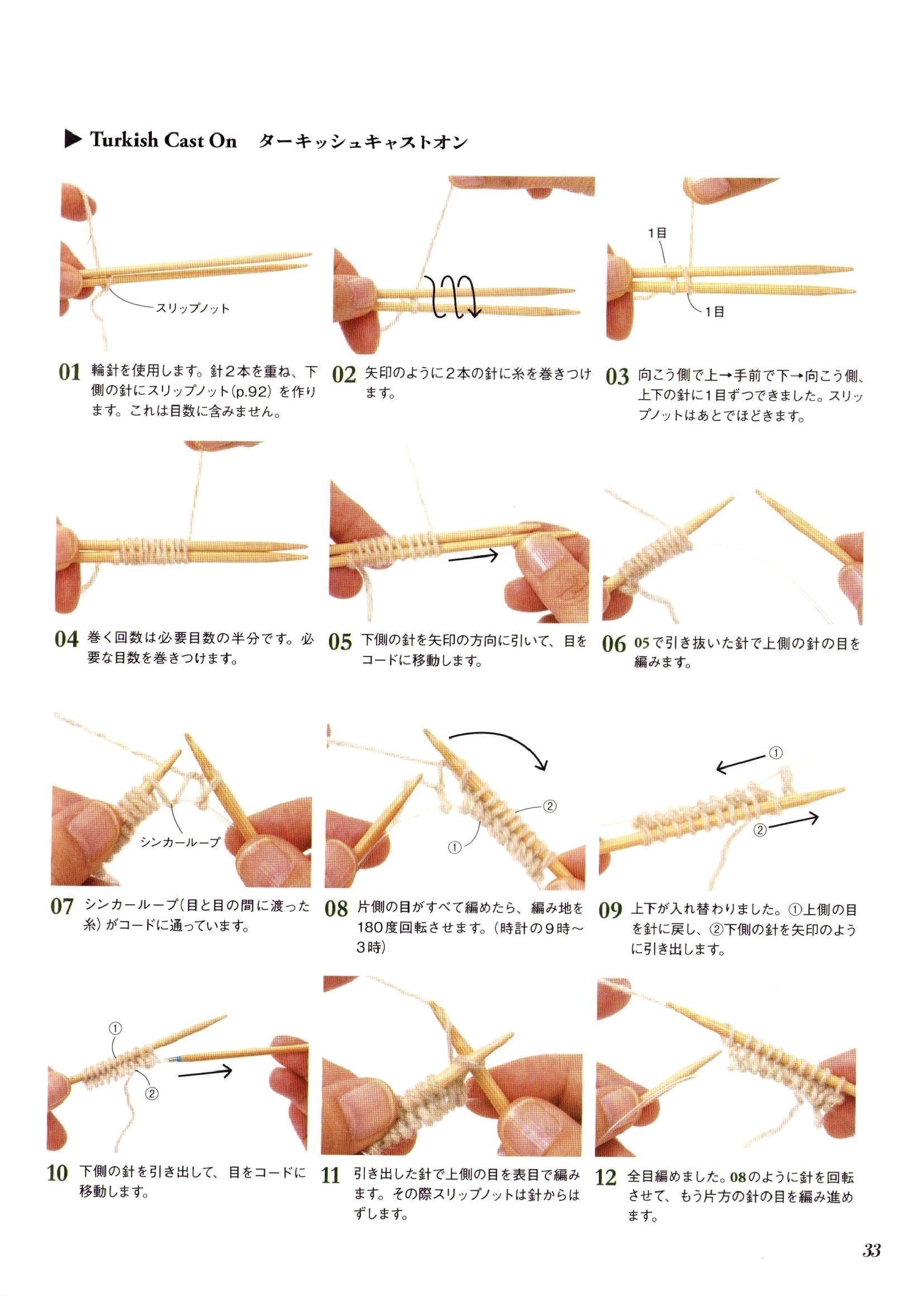 ▶ Turkish Cast On ターキッシュキャストオン

スリップノット

01 輪針を使用します。針2本を重ね、下側の針にスリップノット(p.92)を作ります。これは目数に含みません。

02 矢印のように2本の針に糸を巻きつけます。

1目

1目

03 向こう側で上→手前で下→向こう側、上下の針に1目ずつできました。スリップノットはあとでほどきます。

04 巻く回数は必要目数の半分です。必要な目数を巻きつけます。

05 下側の針を矢印の方向に引いて、目をコードに移動します。

06 05で引き抜いた針で上側の針の目を編みます。

シンカーループ

07 シンカーループ(目と目の間に渡った糸)がコードに通っています。

②

①

08 片側の目がすべて編めたら、編み地を180度回転させます。(時計の9時~3時)

①

②

09 上下が入れ替わりました。①上側の目を針に戻し、②下側の針を矢印のように引き出します。

①

②

10 下側の針を引き出して、目をコードに移動します。

11 引き出した針で上側の目を表目で編みます。その際スリップノットは針からはずします。

12 全目編めました。08のように針を回転させて、もう片方の針の目を編み進めます。

33