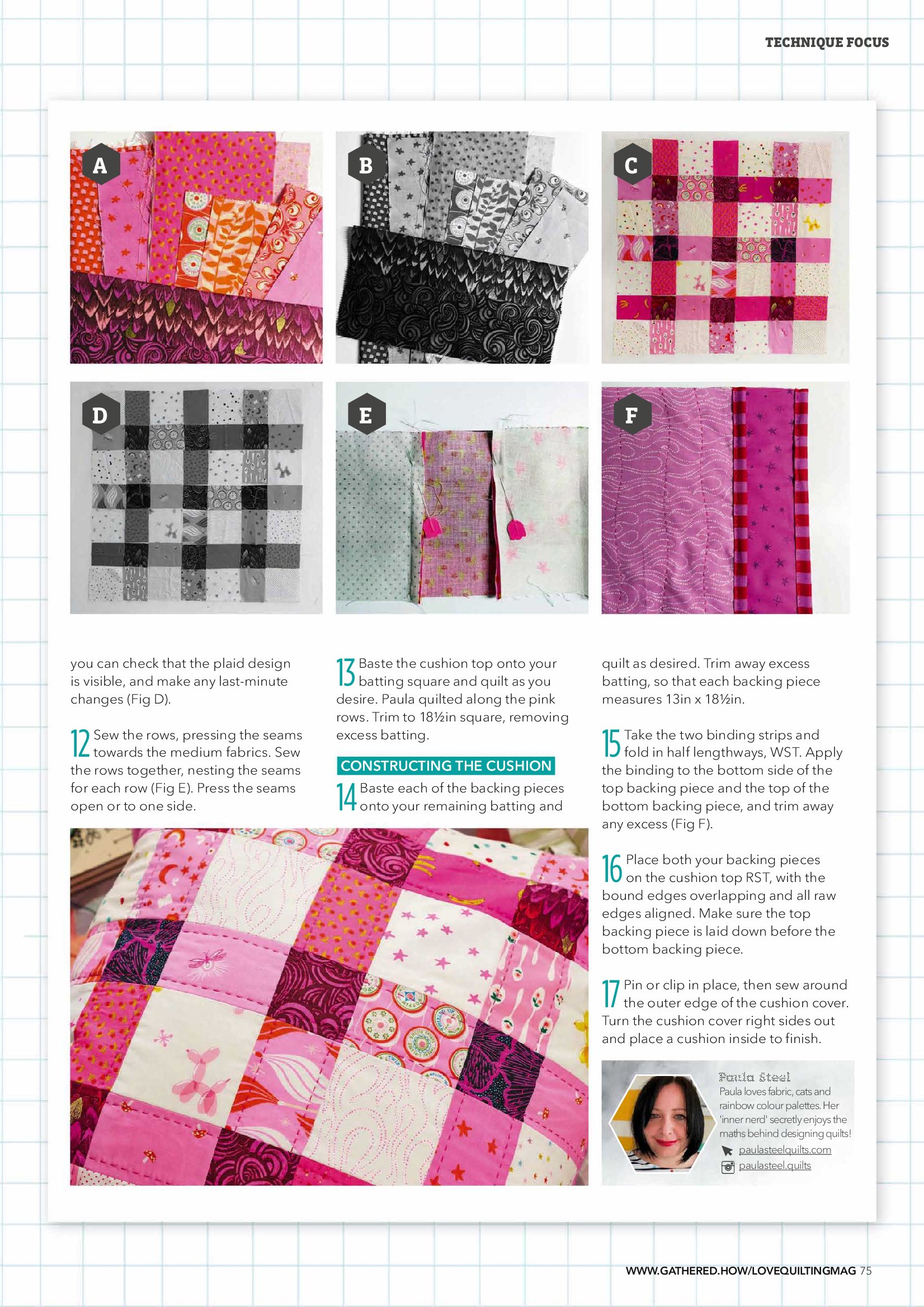 TECHNIQUE FOCUS

A

B

C

D

E

F

you can check that the plaid design is visible, and make any last-minute changes (Fig D).

12 Sew the rows, pressing the seams towards the medium fabrics. Sew the rows together, nesting the seams for each row (Fig E). Press the seams open or to one side.

13 Baste the cushion top onto your batting square and quilt as you desire. Paula quilted along the pink rows. Trim to 18½in square, removing excess batting.

CONSTRUCTING THE CUSHION

14 Baste each of the backing pieces onto your remaining batting and quilt as desired. Trim away excess batting, so that each backing piece measures 13in x 18½in.

15 Take the two binding strips and fold in half lengthways, WST. Apply the binding to the bottom side of the top backing piece and the top of the bottom backing piece, and trim away any excess (Fig F).

16 Place both your backing pieces on the cushion top RST, with the bound edges overlapping and all raw edges aligned. Make sure the top backing piece is laid down before the bottom backing piece.

17 Pin or clip in place, then sew around the outer edge of the cushion cover. Turn the cushion cover right sides out and place a cushion inside to finish.

Paula Steel
Paula loves fabric, cats and rainbow colour palettes. Her 'inner nerd' secretly enjoys the maths behind designing quilts!
paulasteelquilts.com
paulasteel.quilts

WWW.GATHERED.HOW/LOVEQUILTINGMAG 75