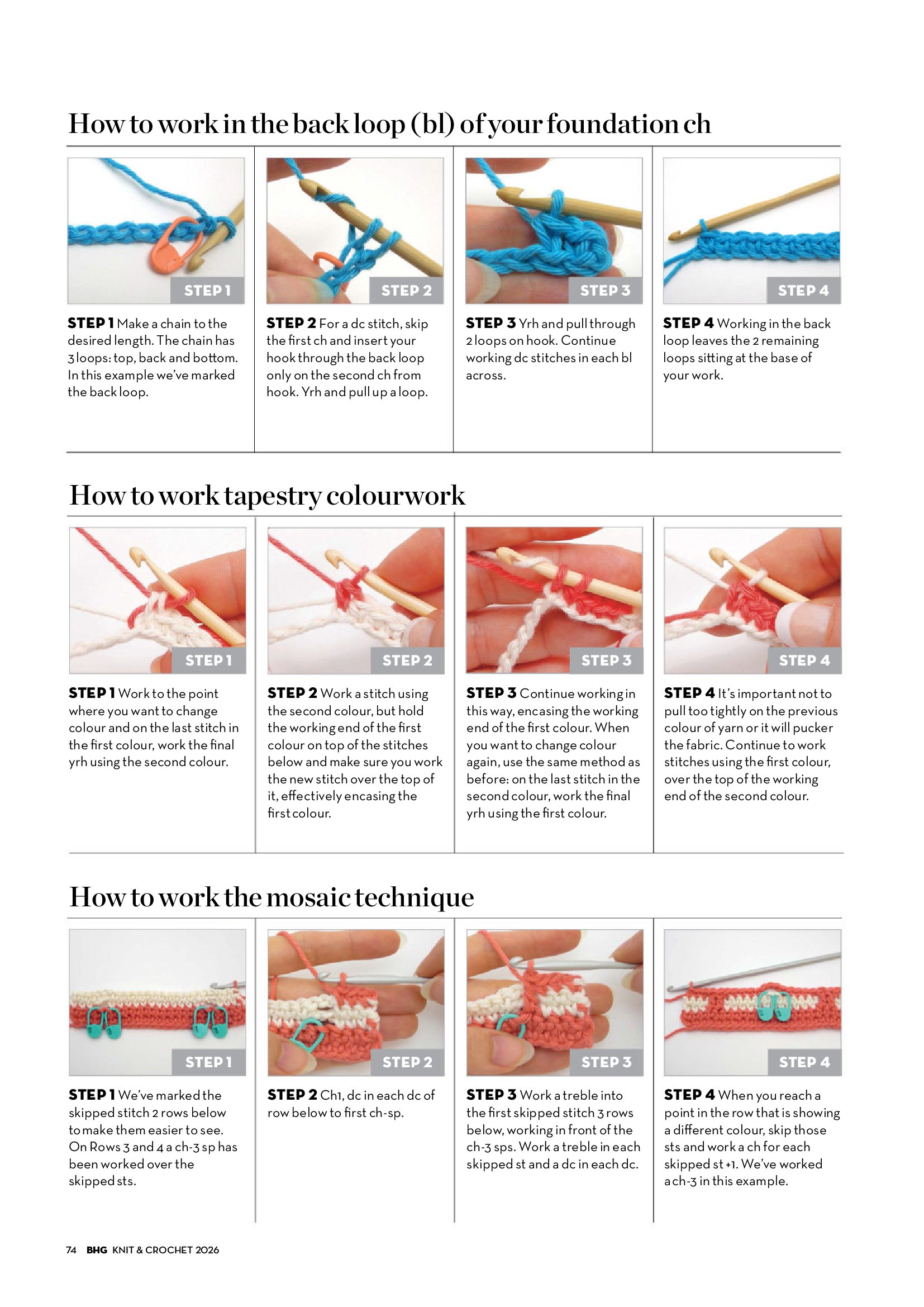 How to work in the back loop (bl) of your foundation ch

STEP 1

STEP 1 Make a chain to the desired length. The chain has 3 loops: top, back and bottom. In this example we've marked the back loop.

STEP 2

STEP 2 For a dc stitch, skip the first ch and insert your hook through the back loop only on the second ch from hook. Yrh and pull up a loop.

STEP 3

STEP 3 Yrh and pull through 2 loops on hook. Continue working dc stitches in each bl across.

STEP 4

STEP 4 Working in the back loop leaves the 2 remaining loops sitting at the base of your work.

How to work tapestry colourwork

STEP 1

STEP 1 Work to the point where you want to change colour and on the last stitch in the first colour, work the final yrh using the second colour.

STEP 2

STEP 2 Work a stitch using the second colour, but hold the working end of the first colour on top of the stitches below and make sure you work the new stitch over the top of it, effectively encasing the first colour.

STEP 3

STEP 3 Continue working in this way, encasing the working end of the first colour. When you want to change colour again, use the same method as before: on the last stitch in the second colour, work the final yrh using the first colour.

STEP 4

STEP 4 It's important not to pull too tightly on the previous colour of yarn or it will pucker the fabric. Continue to work stitches using the first colour, over the top of the working end of the second colour.

How to work the mosaic technique

STEP 1

STEP 1 We've marked the skipped stitch 2 rows below to make them easier to see. On Rows 3 and 4 a ch-3 sp has been worked over the skipped sts.

STEP 2

STEP 2 Ch1, dc in each dc of row below to first ch-sp.

STEP 3

STEP 3 Work a treble into the first skipped stitch 3 rows below, working in front of the ch-3 sps. Work a treble in each skipped st and a dc in each dc.

STEP 4

STEP 4 When you reach a point in the row that is showing a different colour, skip those sts and work a ch for each skipped st +1. We've worked a ch-3 in this example.

74 BHG KNIT & CROCHET 2026