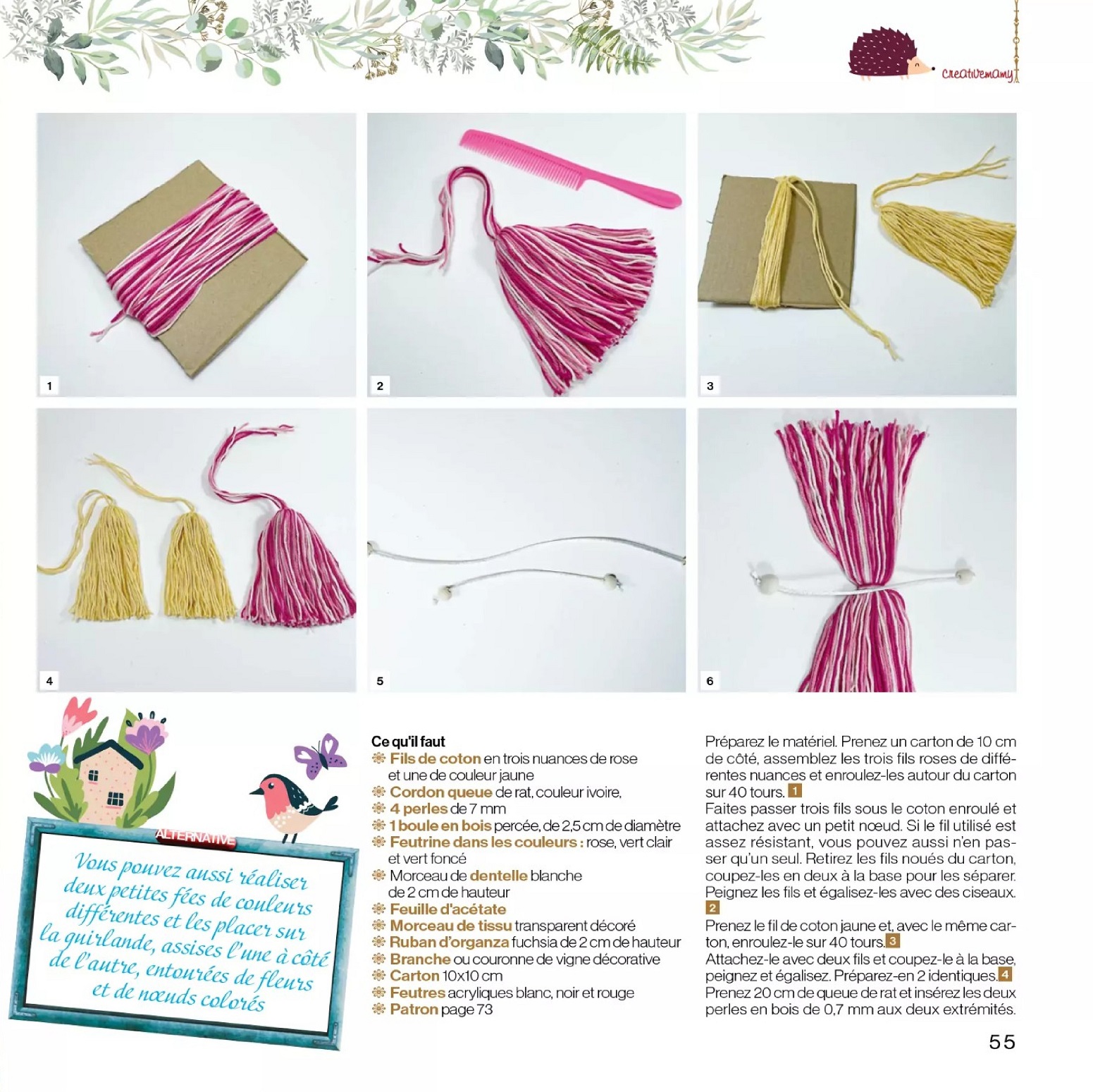 creativemamy

1

2

3

4

5

6

ALTERNATIVE

Vous pouvez aussi réaliser deux petites fées de couleurs différentes et les placer sur la guirlande, assises l'une à côté de l'autre, entourées de fleurs et de nœuds colorés

Ce qu'il faut
Fils de coton en trois nuances de rose et une de couleur jaune
Cordon queue de rat, couleur ivoire,
4 perles de 7 mm
1 boule en bois percée, de 2,5 cm de diamètre
Feutrine dans les couleurs : rose, vert clair et vert foncé
Morceau de dentelle blanche de 2 cm de hauteur
Feuille d'acétate
Morceau de tissu transparent décoré
Ruban d'organza fuchsia de 2 cm de hauteur
Branche ou couronne de vigne décorative
Carton 10x10 cm
Feutres acryliques blanc, noir et rouge
Patron page 73

Préparez le matériel. Prenez un carton de 10 cm de côté, assemblez les trois fils roses de différentes nuances et enroulez-les autour du carton sur 40 tours. 1
Faites passer trois fils sous le coton enroulé et attachez avec un petit nœud. Si le fil utilisé est assez résistant, vous pouvez aussi n'en passer qu'un seul. Retirez les fils noués du carton, coupez-les en deux à la base pour les séparer. Peignez les fils et égalisez-les avec des ciseaux. 2
Prenez le fil de coton jaune et, avec le même carton, enroulez-le sur 40 tours. 3
Attachez-le avec deux fils et coupez-le à la base, peignez et égalisez. Préparez-en 2 identiques. 4
Prenez 20 cm de queue de rat et insérez les deux perles en bois de 0,7 mm aux deux extrémités.

55