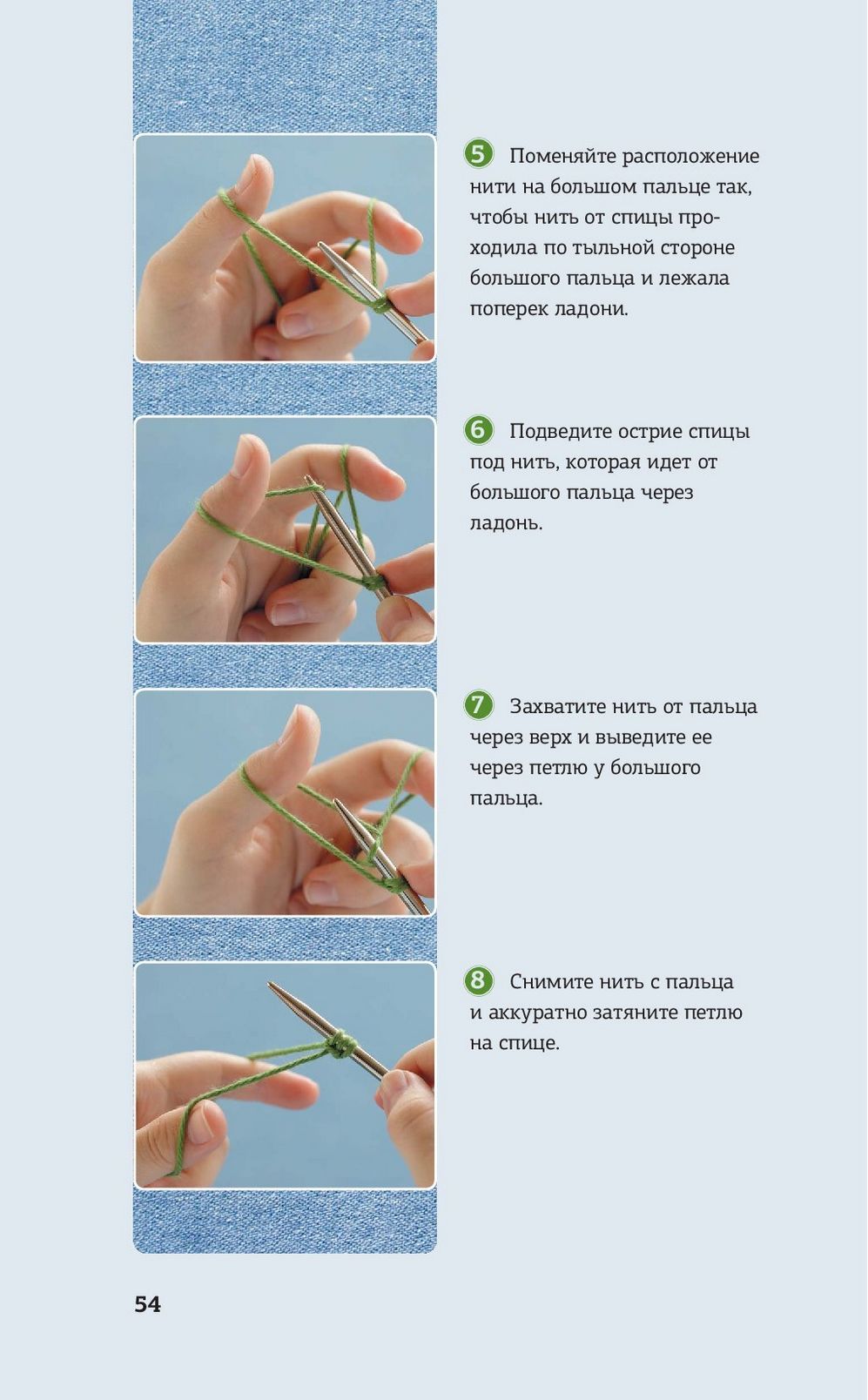 5 Поменяйте расположение нити на большом пальце так, чтобы нить от спицы проходила по тыльной стороне большого пальца и лежала поперек ладони.

6 Подведите острие спицы под нить, которая идет от большого пальца через ладонь.

7 Захватите нить от пальца через верх и выведите ее через петлю у большого пальца.

8 Снимите нить с пальца и аккуратно затяните петлю на спице.

54