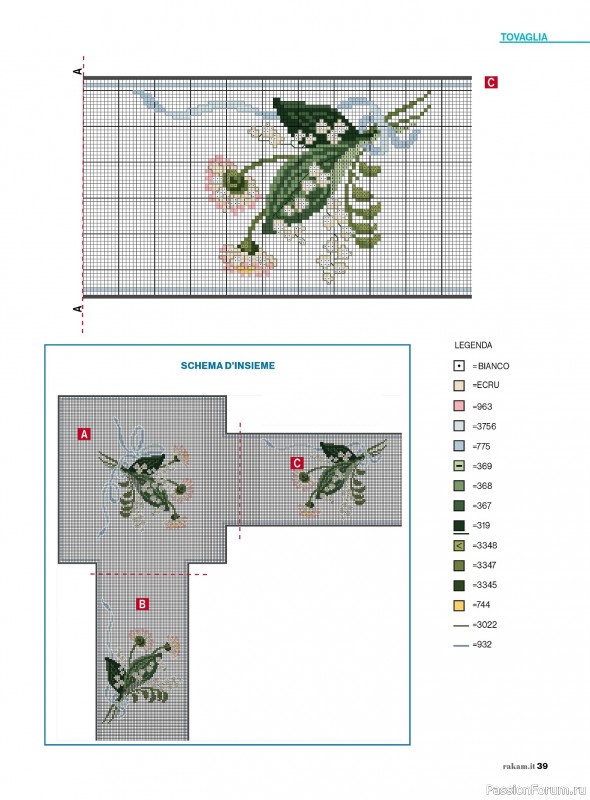 TOVAGLIA

A

C

A

SCHEMA D'INSIEME

A

C

B

LEGENDA

=BIANCO

=ECRU

=963

=3756

=775

=369

=368

=367

=319

=3348

=3347

=3345

=744

=3022

=932

rakam.it 39

PassionForum.ru