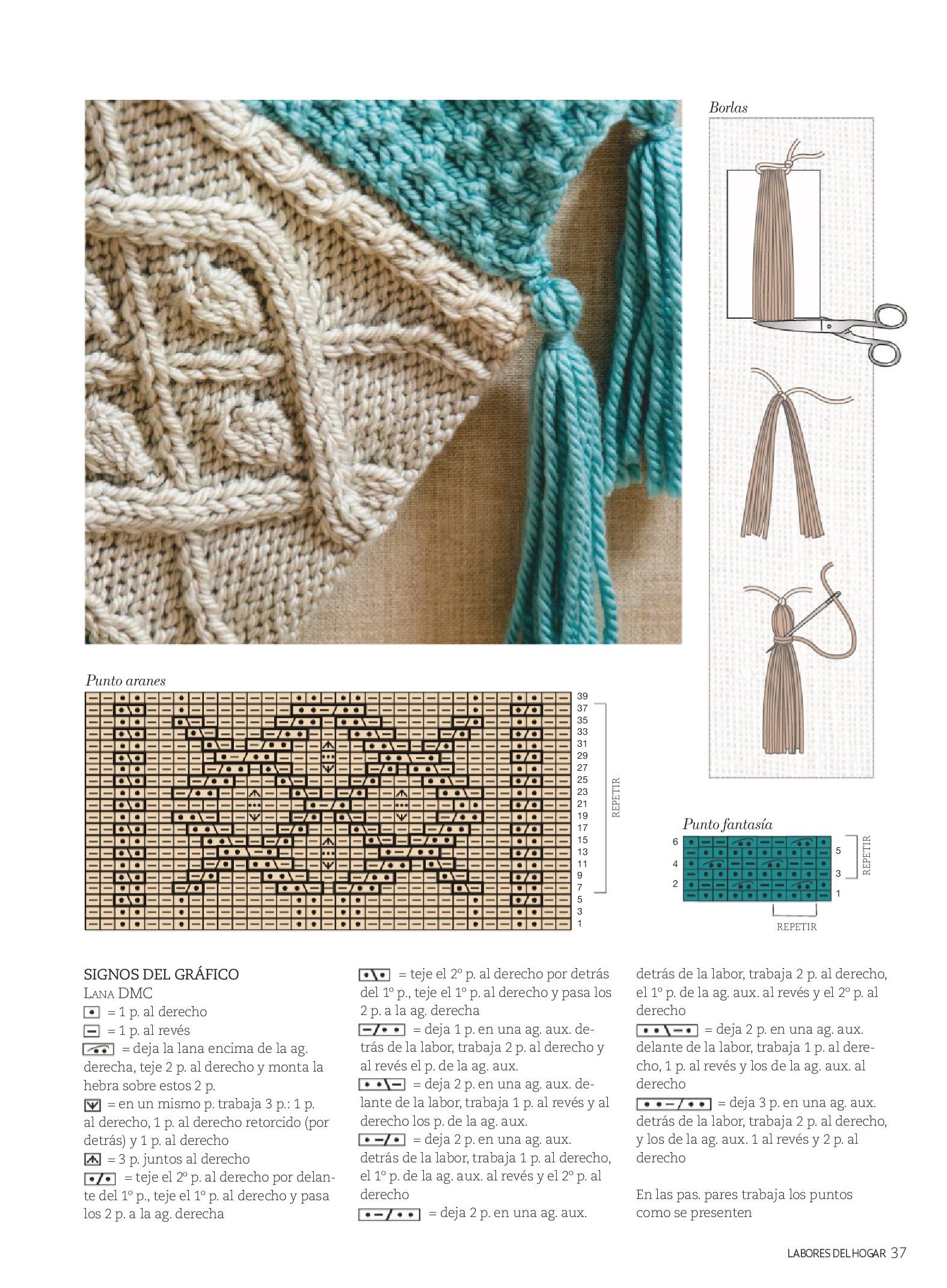 Borlas

Punto aranes

39
37
35
33
31
29
27
25
23
21
19
17
15
13
11
9
7
5
3
1

REPETIR

Punto fantasía

6
4
2
5
3
1
REPETIR
REPETIR

SIGNOS DEL GRÁFICO
LANA DMC
= 1 p. al derecho
= 1 p. al revés
= deja la lana encima de la ag. derecha, teje 2 p. al derecho y monta la hebra sobre estos 2 p.
= en un mismo p. trabaja 3 p.: 1 p. al derecho, 1 p. al derecho retorcido (por detrás) y 1 p. al derecho
= 3 p. juntos al derecho
= teje el 2º p. al derecho por delante del 1º p., teje el 1º p. al derecho y pasa los 2 p. a la ag. derecha

= teje el 2º p. al derecho por detrás del 1º p., teje el 1º p. al derecho y pasa los 2 p. a la ag. derecha
= deja 1 p. en una ag. aux. detrás de la labor, trabaja 2 p. al derecho y al revés el p. de la ag. aux.
= deja 2 p. en una ag. aux. delante de la labor, trabaja 1 p. al revés y al derecho los p. de la ag. aux.
= deja 2 p. en una ag. aux. detrás de la labor, trabaja 1 p. al derecho, el 1º p. de la ag. aux. al revés y el 2º p. al derecho
= deja 2 p. en una ag. aux. detrás de la labor, trabaja 2 p. al derecho, el 1º p. de la ag. aux. al revés y el 2º p. al derecho
= deja 2 p. en una ag. aux. delante de la labor, trabaja 1 p. al derecho, 1 p. al revés y los de la ag. aux. al derecho
= deja 3 p. en una ag. aux. detrás de la labor, trabaja 2 p. al derecho, y los de la ag. aux. 1 al revés y 2 p. al derecho

En las pas. pares trabaja los puntos como se presenten

LABORES DEL HOGAR 37