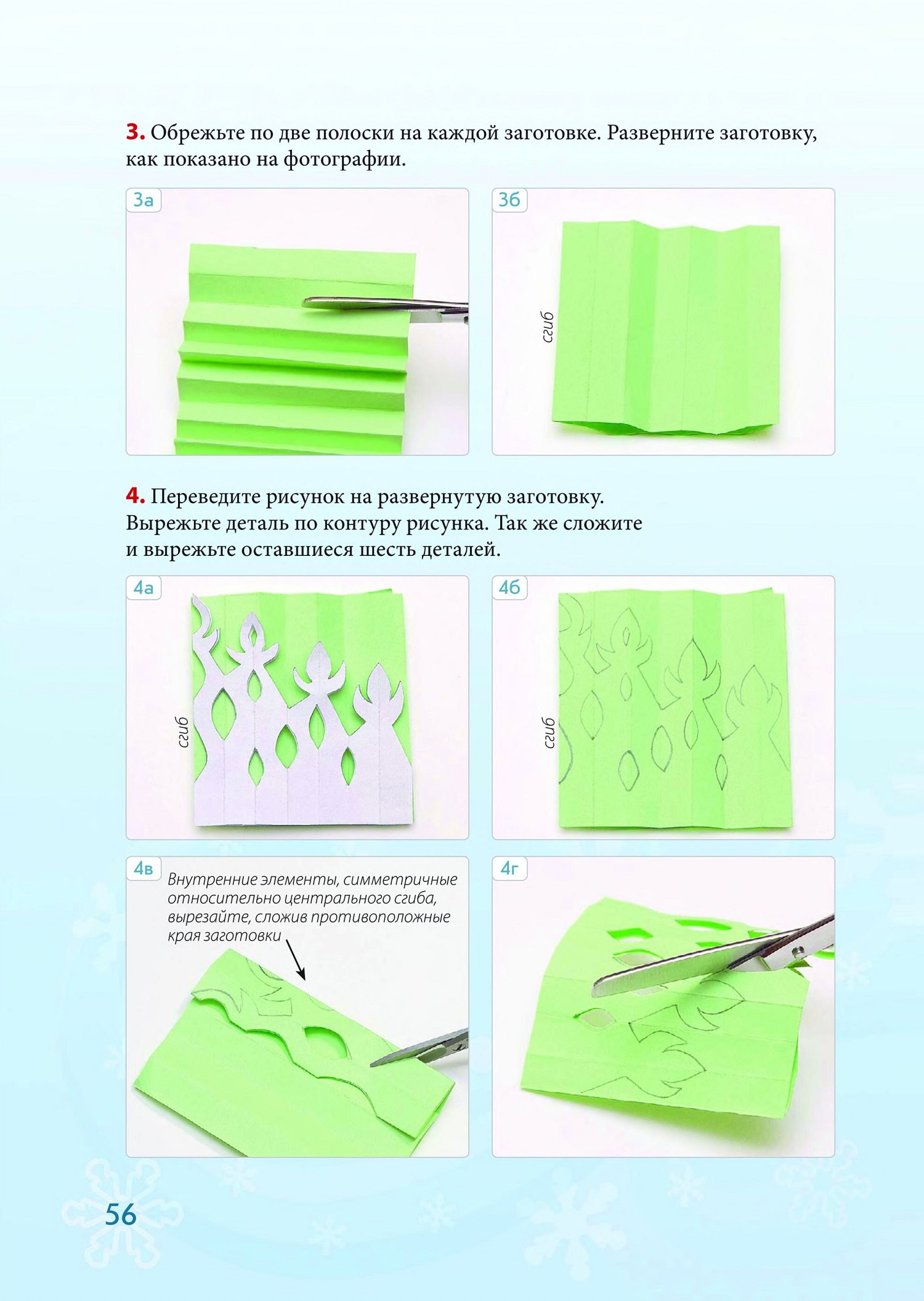 3. Обрежьте по две полоски на каждой заготовке. Разверните заготовку, как показано на фотографии.

3а

3б

сгиб

4. Переведите рисунок на развернутую заготовку. Вырежьте деталь по контуру рисунка. Так же сложите и вырежьте оставшиеся шесть деталей.

4а

сгиб

4б

сгиб

4в

Внутренние элементы, симметричные относительно центрального сгиба, вырезайте, сложив противоположные края заготовки

4г

56