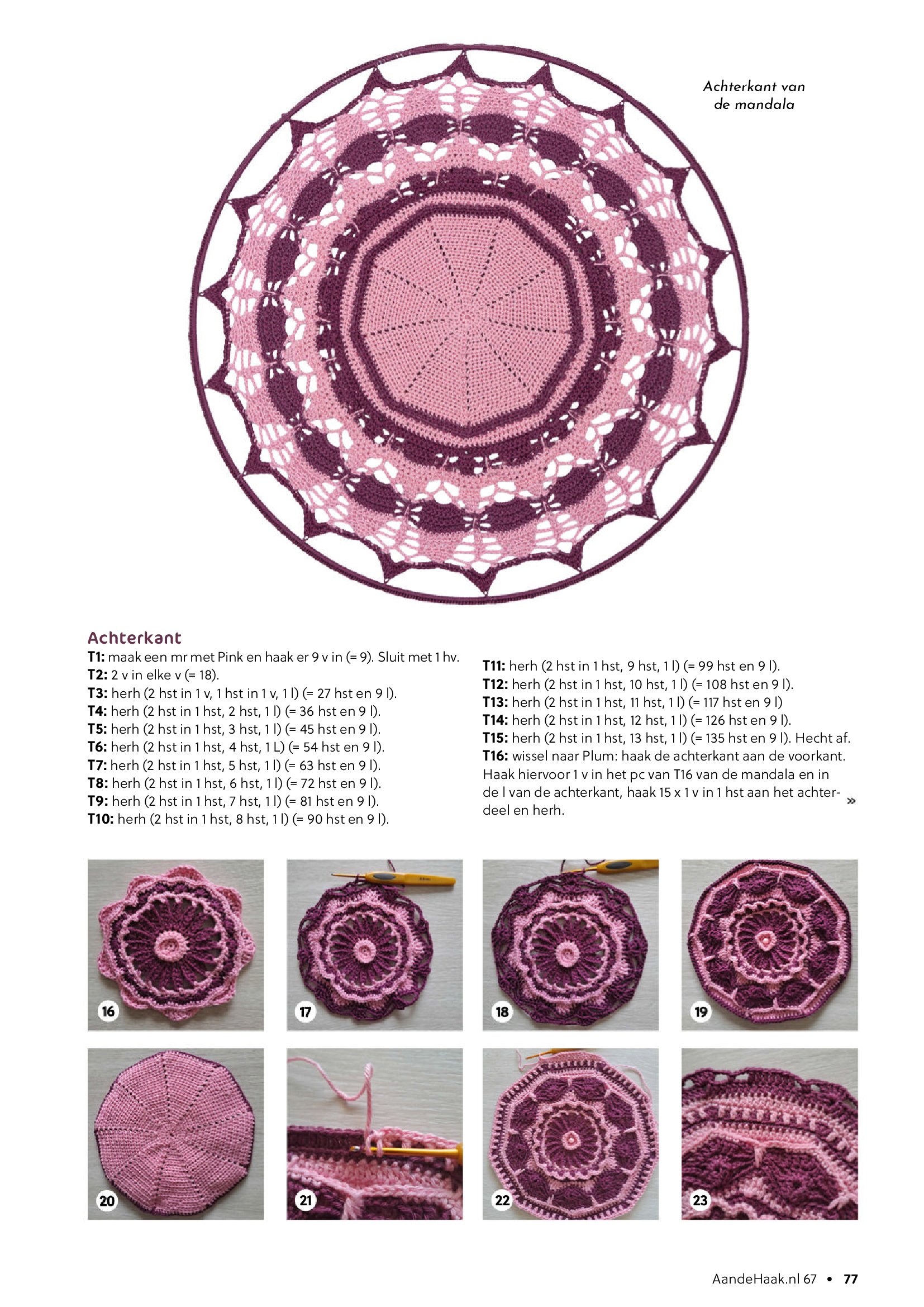 Achterkant van de mandala

Achterkant
T1: maak een mr met Pink en haak er 9 v in (= 9). Sluit met 1 hv.
T2: 2 v in elke v (= 18).
T3: herh (2 hst in 1 v, 1 hst in 1 v, 1 l) (= 27 hst en 9 l).
T4: herh (2 hst in 1 hst, 2 hst, 1 l) (= 36 hst en 9 l).
T5: herh (2 hst in 1 hst, 3 hst, 1 l) (= 45 hst en 9 l).
T6: herh (2 hst in 1 hst, 4 hst, 1 L) (= 54 hst en 9 l).
T7: herh (2 hst in 1 hst, 5 hst, 1 l) (= 63 hst en 9 l).
T8: herh (2 hst in 1 hst, 6 hst, 1 l) (= 72 hst en 9 l).
T9: herh (2 hst in 1 hst, 7 hst, 1 l) (= 81 hst en 9 l).
T10: herh (2 hst in 1 hst, 8 hst, 1 l) (= 90 hst en 9 l).

T11: herh (2 hst in 1 hst, 9 hst, 1 l) (= 99 hst en 9 l).
T12: herh (2 hst in 1 hst, 10 hst, 1 l) (= 108 hst en 9 l).
T13: herh (2 hst in 1 hst, 11 hst, 1 l) (= 117 hst en 9 l)
T14: herh (2 hst in 1 hst, 12 hst, 1 l) (= 126 hst en 9 l).
T15: herh (2 hst in 1 hst, 13 hst, 1 l) (= 135 hst en 9 l). Hecht af.
T16: wissel naar Plum: haak de achterkant aan de voorkant. Haak hiervoor 1 v in het pc van T16 van de mandala en in de l van de achterkant, haak 15 x 1 v in 1 hst aan het achterdeel en herh. »

16
17
18
19
20
21
22
23

AandeHaak.nl 67 • 77