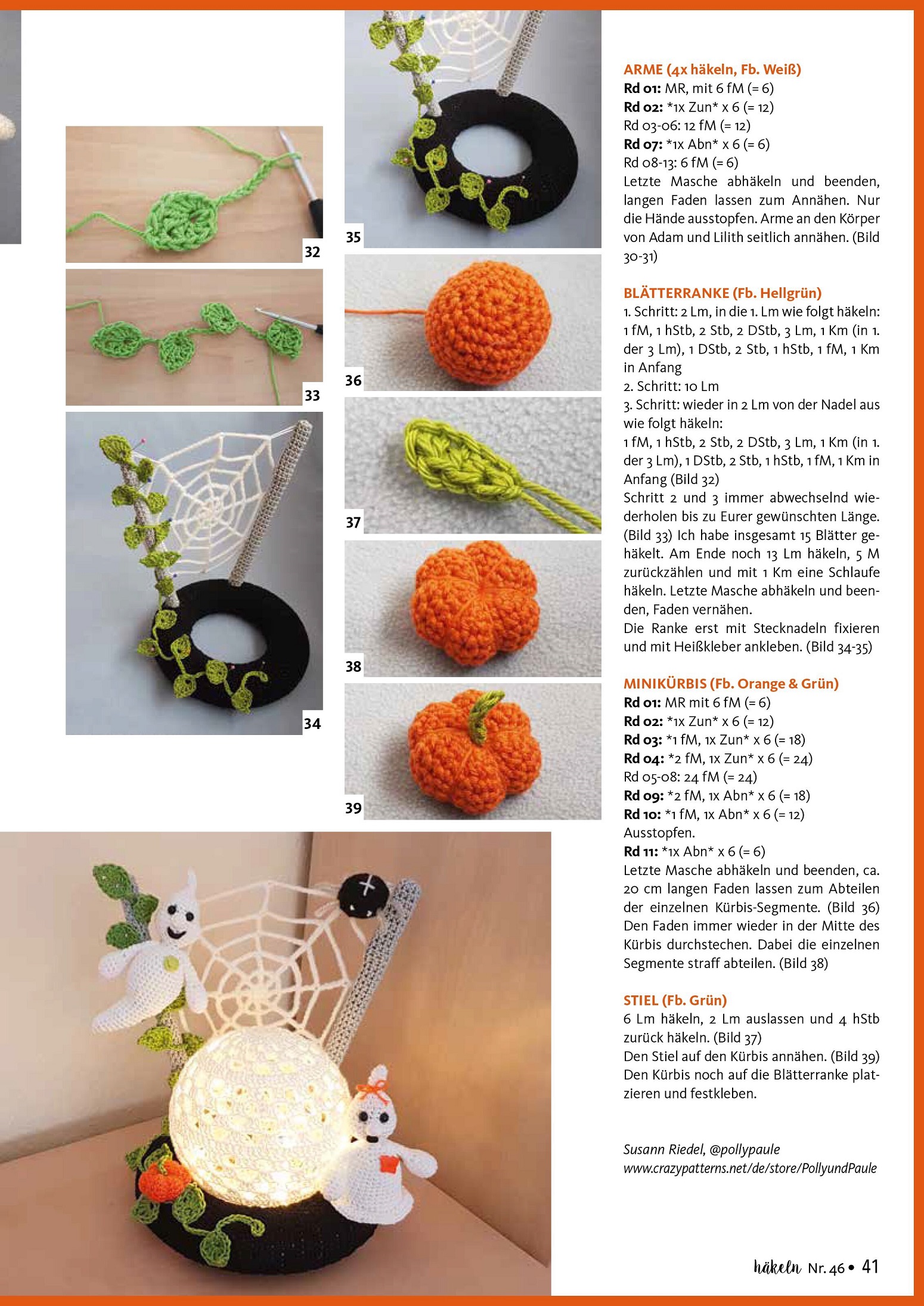 32

33

34

35

36

37

38

39

ARME (4x häkeln, Fb. Weiß)
Rd 01: MR, mit 6 fM (= 6)
Rd 02: *1x Zun* x 6 (= 12)
Rd 03-06: 12 fM (= 12)
Rd 07: *1x Abn* x 6 (= 6)
Rd 08-13: 6 fM (= 6)
Letzte Masche abhäkeln und beenden, langen Faden lassen zum Annähen. Nur die Hände ausstopfen. Arme an den Körper von Adam und Lilith seitlich annähen. (Bild 30-31)

BLÄTTERRANKE (Fb. Hellgrün)
1. Schritt: 2 Lm, in die 1. Lm wie folgt häkeln: 1 fM, 1 hStb, 2 Stb, 2 DStb, 3 Lm, 1 Km (in 1. der 3 Lm), 1 DStb, 2 Stb, 1 hStb, 1 fM, 1 Km in Anfang
2. Schritt: 10 Lm
3. Schritt: wieder in 2 Lm von der Nadel aus wie folgt häkeln:
1 fM, 1 hStb, 2 Stb, 2 DStb, 3 Lm, 1 Km (in 1. der 3 Lm), 1 DStb, 2 Stb, 1 hStb, 1 fM, 1 Km in Anfang (Bild 32)
Schritt 2 und 3 immer abwechselnd wiederholen bis zu Eurer gewünschten Länge. (Bild 33) Ich habe insgesamt 15 Blätter gehäkelt. Am Ende noch 13 Lm häkeln, 5 M zurückzählen und mit 1 Km eine Schlaufe häkeln. Letzte Masche abhäkeln und beenden, Faden vernähen.
Die Ranke erst mit Stecknadeln fixieren und mit Heißkleber ankleben. (Bild 34-35)

MINIKÜRBIS (Fb. Orange & Grün)
Rd 01: MR mit 6 fM (= 6)
Rd 02: *1x Zun* x 6 (= 12)
Rd 03: *1 fM, 1x Zun* x 6 (= 18)
Rd 04: *2 fM, 1x Zun* x 6 (= 24)
Rd 05-08: 24 fM (= 24)
Rd 09: *2 fM, 1x Abn* x 6 (= 18)
Rd 10: *1 fM, 1x Abn* x 6 (= 12)
Ausstopfen.
Rd 11: *1x Abn* x 6 (= 6)
Letzte Masche abhäkeln und beenden, ca. 20 cm langen Faden lassen zum Abteilen der einzelnen Kürbis-Segmente. (Bild 36) Den Faden immer wieder in der Mitte des Kürbis durchstechen. Dabei die einzelnen Segmente straff abteilen. (Bild 38)

STIEL (Fb. Grün)
6 Lm häkeln, 2 Lm auslassen und 4 hStb zurück häkeln. (Bild 37)
Den Stiel auf den Kürbis annähen. (Bild 39)
Den Kürbis noch auf die Blätterranke platzieren und festkleben.

Susann Riedel, @pollypaule
www.crazypatterns.net/de/store/PollyundPaule

häkeln Nr. 46 • 41