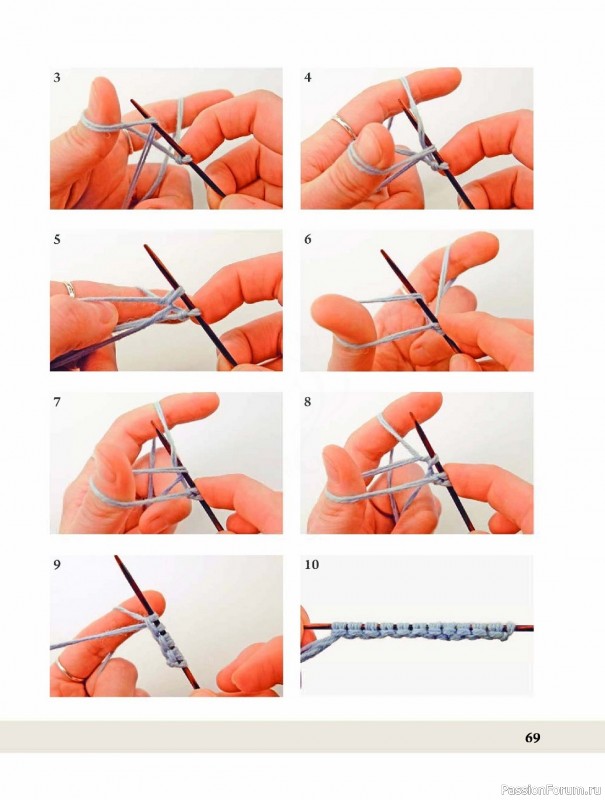 3

4

5

6

7

8

9

10

69

PassionForum.ru