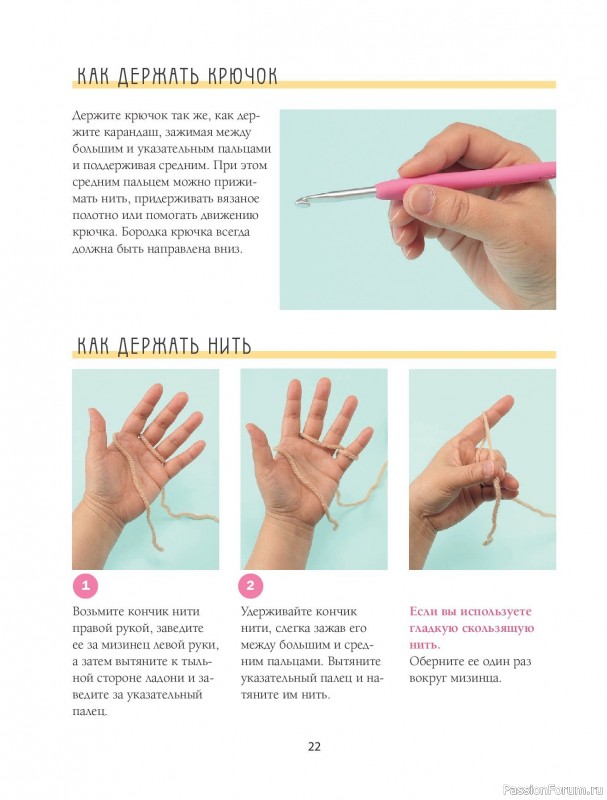 КАК ДЕРЖАТЬ КРЮЧОК

Держите крючок так же, как держите карандаш, зажимая между большим и указательным пальцами и поддерживая средним. При этом средним пальцем можно прижимать нить, придерживать вязаное полотно или помогать движению крючка. Бородка крючка всегда должна быть направлена вниз.

КАК ДЕРЖАТЬ НИТЬ

1

Возьмите кончик нити правой рукой, заведите ее за мизинец левой руки, а затем вытяните к тыльной стороне ладони и заведите за указательный палец.

2

Удерживайте кончик нити, слегка зажав его между большим и средним пальцами. Вытяните указательный палец и натяните им нить.

Если вы используете гладкую скользящую нить.
Оберните ее один раз вокруг мизинца.

22

PassionForum.ru