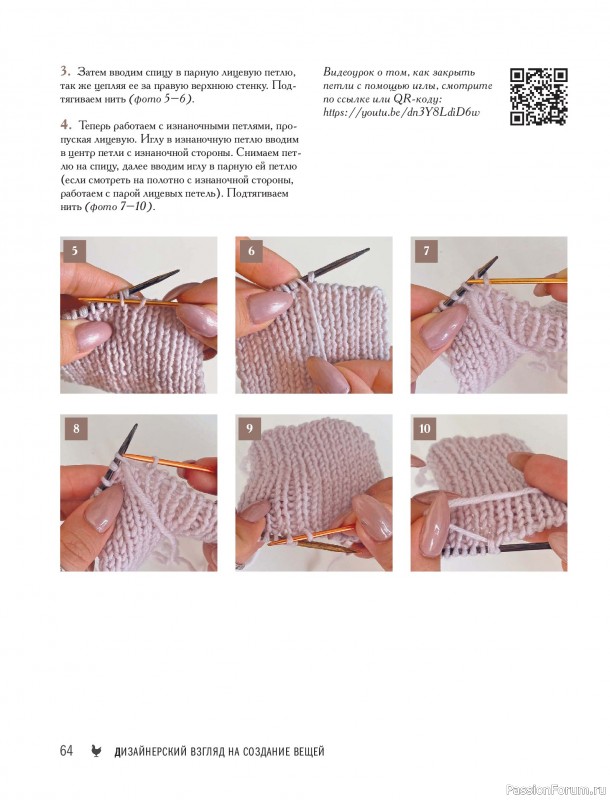 3. Затем вводим спицу в парную лицевую петлю, так же цепляя ее за правую верхнюю стенку. Подтягиваем нить (фото 5–6).

4. Теперь работаем с изнаночными петлями, пропуская лицевую. Иглу в изнаночную петлю вводим в центр петли с изнаночной стороны. Снимаем петлю на спицу, далее вводим иглу в парную ей петлю (если смотреть на полотно с изнаночной стороны, работаем с парой лицевых петель). Подтягиваем нить (фото 7–10).

Видеоурок о том, как закрыть петли с помощью иглы, смотрите по ссылке или QR-коду: https://youtu.be/dn3Y8LdiD6w

5

6

7

8

9

10

64 ДИЗАЙНЕРСКИЙ ВЗГЛЯД НА СОЗДАНИЕ ВЕЩЕЙ

PassionForum.ru