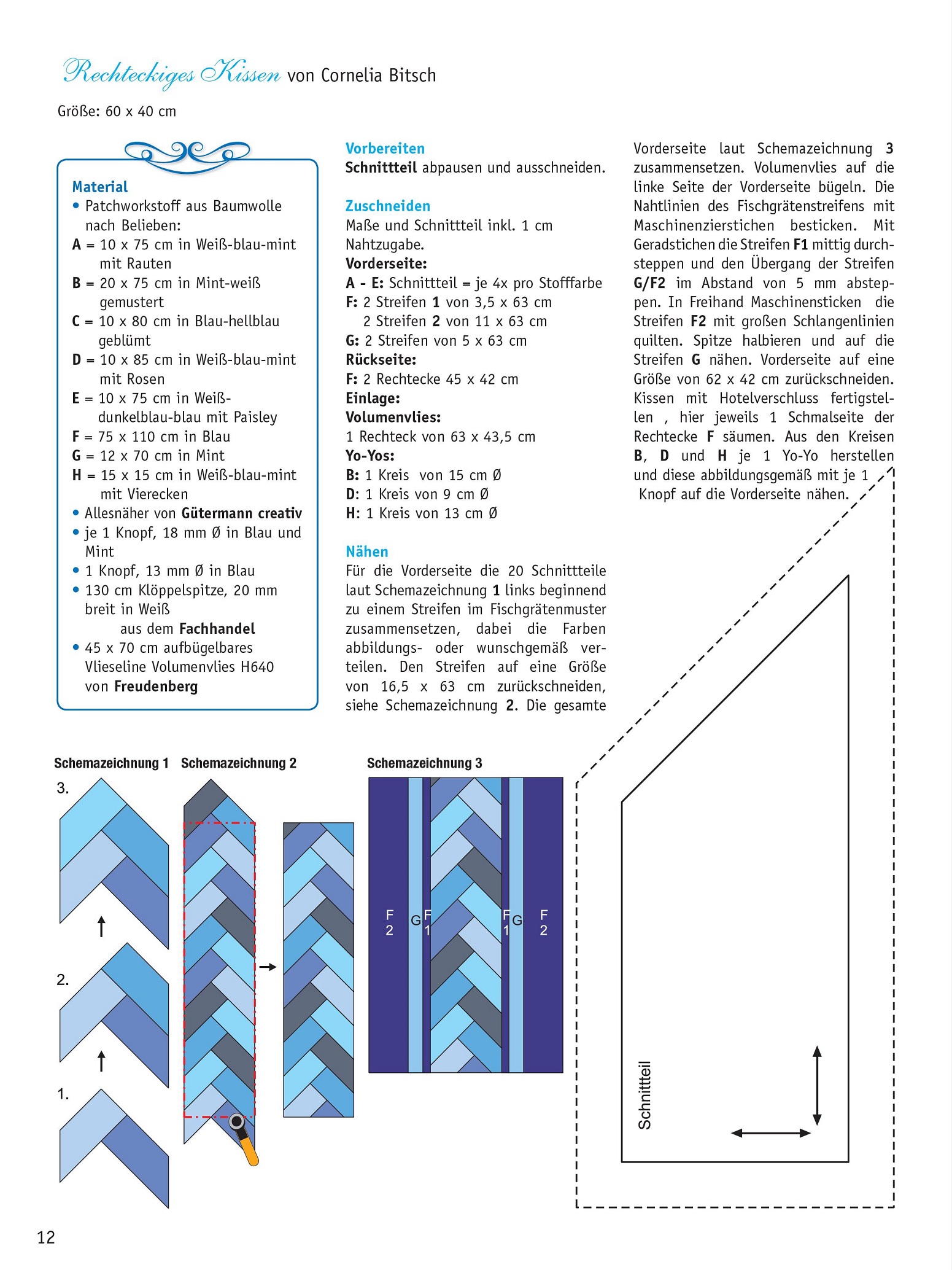 Rechteckiges Kissen von Cornelia Bitsch

Größe: 60 x 40 cm

Material
• Patchworkstoff aus Baumwolle nach Belieben:
A = 10 x 75 cm in Weiß-blau-mint mit Rauten
B = 20 x 75 cm in Mint-weiß gemustert
C = 10 x 80 cm in Blau-hellblau geblümt
D = 10 x 85 cm in Weiß-blau-mint mit Rosen
E = 10 x 75 cm in Weiß-dunkelblau-blau mit Paisley
F = 75 x 110 cm in Blau
G = 12 x 70 cm in Mint
H = 15 x 15 cm in Weiß-blau-mint mit Vierecken
• Allesnäher von Gütermann creativ
• je 1 Knopf, 18 mm Ø in Blau und Mint
• 1 Knopf, 13 mm Ø in Blau
• 130 cm Klöppelspitze, 20 mm breit in Weiß
aus dem Fachhandel
• 45 x 70 cm aufbügelbares Vlieseline Volumenvlies H640 von Freudenberg

Vorbereiten
Schnittteil abpausen und ausschneiden.

Zuschneiden
Maße und Schnittteil inkl. 1 cm Nahtzugabe.
Vorderseite:
A - E: Schnittteil = je 4x pro Stofffarbe
F: 2 Streifen 1 von 3,5 x 63 cm
2 Streifen 2 von 11 x 63 cm
G: 2 Streifen von 5 x 63 cm
Rückseite:
F: 2 Rechtecke 45 x 42 cm
Einlage:
Volumenvlies:
1 Rechteck von 63 x 43,5 cm
Yo-Yos:
B: 1 Kreis von 15 cm Ø
D: 1 Kreis von 9 cm Ø
H: 1 Kreis von 13 cm Ø

Nähen
Für die Vorderseite die 20 Schnittteile laut Schemazeichnung 1 links beginnend zu einem Streifen im Fischgrätenmuster zusammensetzen, dabei die Farben abbildungs- oder wunschgemäß verteilen. Den Streifen auf eine Größe von 16,5 x 63 cm zurückschneiden, siehe Schemazeichnung 2. Die gesamte Vorderseite laut Schemazeichnung 3 zusammensetzen. Volumenvlies auf die linke Seite der Vorderseite bügeln. Die Nahtlinien des Fischgrätenstreifens mit Maschinenzierstichen besticken. Mit Geradstichen die Streifen F1 mittig durchsteppen und den Übergang der Streifen G/F2 im Abstand von 5 mm absteppen. In Freihand Maschinensticken die Streifen F2 mit großen Schlangenlinien quilten. Spitze halbieren und auf die Streifen G nähen. Vorderseite auf eine Größe von 62 x 42 cm zurückschneiden. Kissen mit Hotelverschluss fertigstellen , hier jeweils 1 Schmalseite der Rechtecke F säumen. Aus den Kreisen B, D und H je 1 Yo-Yo herstellen und diese abbildungsgemäß mit je 1 Knopf auf die Vorderseite nähen.

Schemazeichnung 1
3.
2.
1.

Schemazeichnung 2

Schemazeichnung 3
F 2
G
F 1
F 1
G
F 2

Schnittteil

12