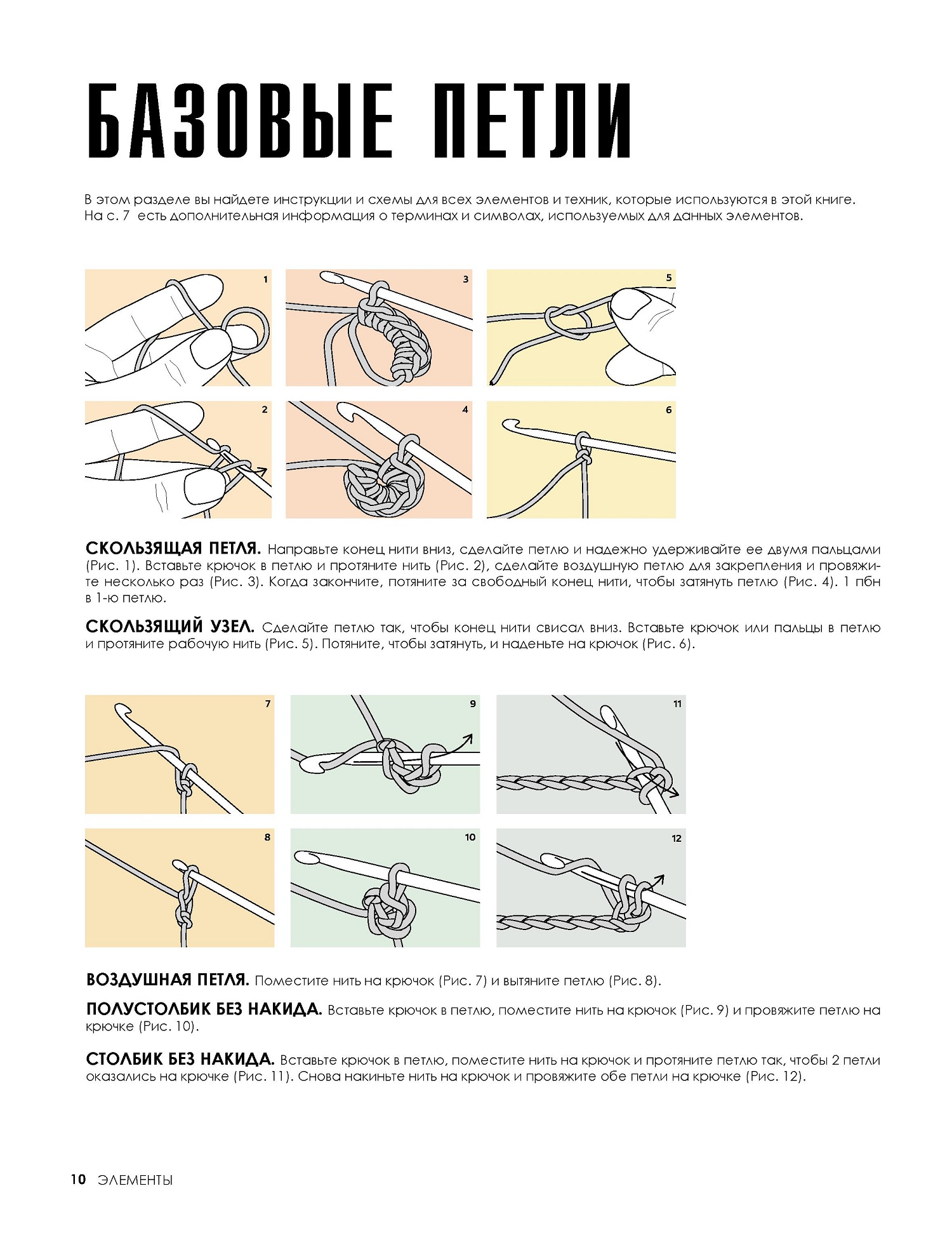 БАЗОВЫЕ ПЕТЛИ

В этом разделе вы найдете инструкции и схемы для всех элементов и техник, которые используются в этой книге. На с. 7 есть дополнительная информация о терминах и символах, используемых для данных элементов.

1

3

5

2

4

6

СКОЛЬЗЯЩАЯ ПЕТЛЯ. Направьте конец нити вниз, сделайте петлю и надежно удерживайте ее двумя пальцами (Рис. 1). Вставьте крючок в петлю и протяните нить (Рис. 2), сделайте воздушную петлю для закрепления и провяжите несколько раз (Рис. 3). Когда закончите, потяните за свободный конец нити, чтобы затянуть петлю (Рис. 4). 1 пбн в 1-ю петлю.

СКОЛЬЗЯЩИЙ УЗЕЛ. Сделайте петлю так, чтобы конец нити свисал вниз. Вставьте крючок или пальцы в петлю и протяните рабочую нить (Рис. 5). Потяните, чтобы затянуть, и наденьте на крючок (Рис. 6).

7

9

11

8

10

12

ВОЗДУШНАЯ ПЕТЛЯ. Поместите нить на крючок (Рис. 7) и вытяните петлю (Рис. 8).

ПОЛУСТОЛБИК БЕЗ НАКИДА. Вставьте крючок в петлю, поместите нить на крючок (Рис. 9) и провяжите петлю на крючке (Рис. 10).

СТОЛБИК БЕЗ НАКИДА. Вставьте крючок в петлю, поместите нить на крючок и протяните петлю так, чтобы 2 петли оказались на крючке (Рис. 11). Снова накиньте нить на крючок и провяжите обе петли на крючке (Рис. 12).

10 ЭЛЕМЕНТЫ