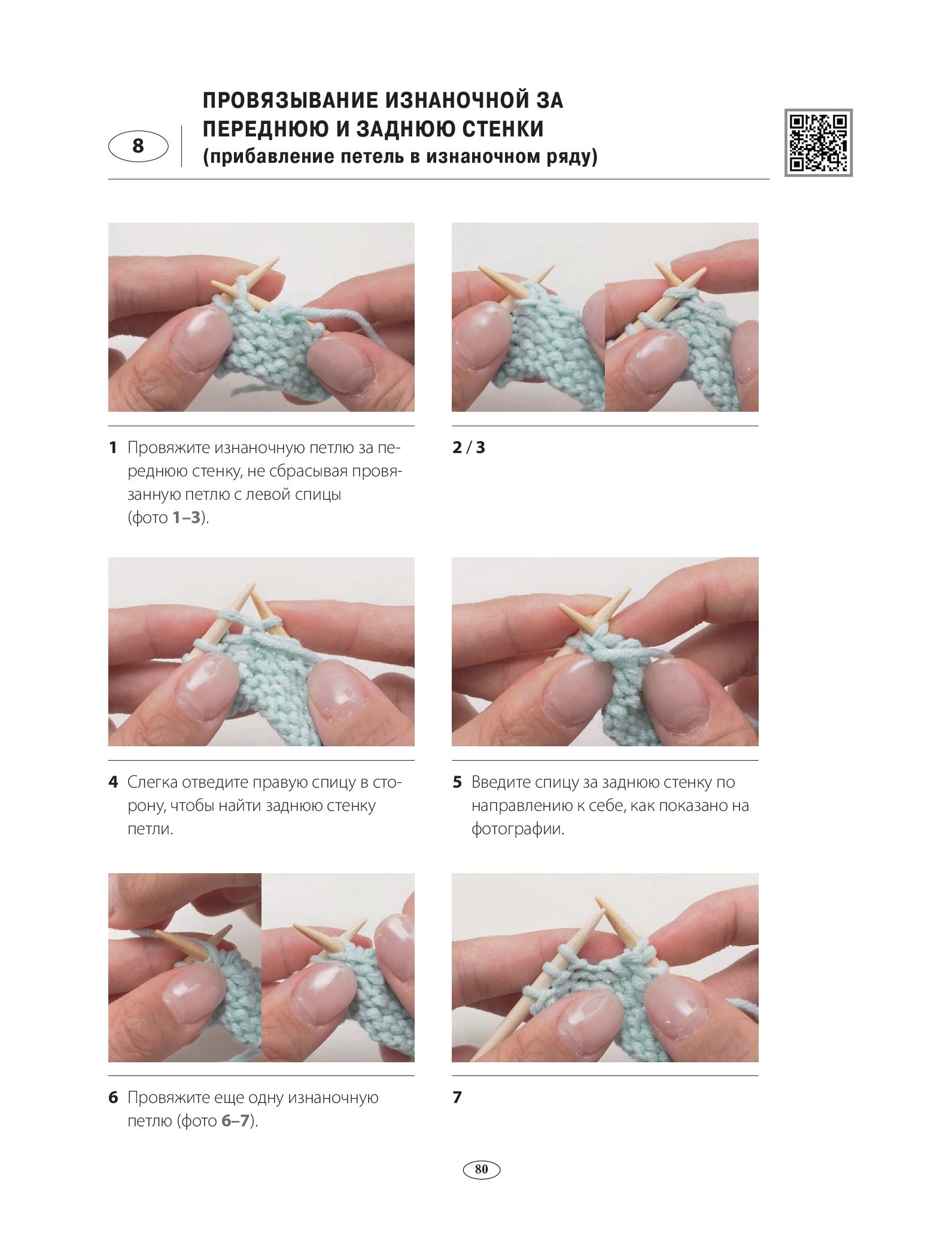 8

ПРОВЯЗЫВАНИЕ ИЗНАНОЧНОЙ ЗА ПЕРЕДНЮЮ И ЗАДНЮЮ СТЕНКИ (прибавление петель в изнаночном ряду)

1 Провяжите изнаночную петлю за переднюю стенку, не сбрасывая провязанную петлю с левой спицы (фото 1–3).

2 / 3

4 Слегка отведите правую спицу в сторону, чтобы найти заднюю стенку петли.

5 Введите спицу за заднюю стенку по направлению к себе, как показано на фотографии.

6 Провяжите еще одну изнаночную петлю (фото 6–7).

7

80