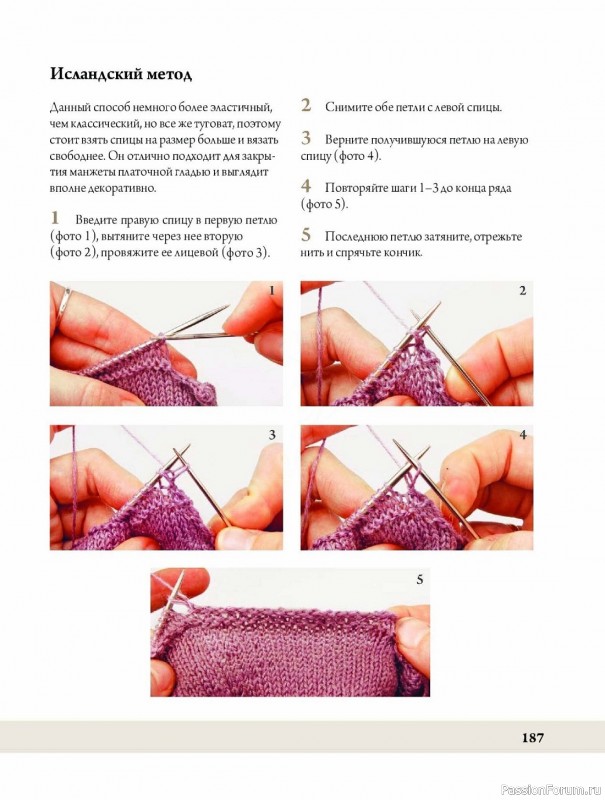 Исландский метод

Данный способ немного более эластичный, чем классический, но все же туговат, поэтому стоит взять спицы на размер больше и вязать свободнее. Он отлично подходит для закрытия манжеты платочной гладью и выглядит вполне декоративно.

1 Введите правую спицу в первую петлю (фото 1), вытяните через нее вторую (фото 2), провяжите ее лицевой (фото 3).

2 Снимите обе петли с левой спицы.

3 Верните получившуюся петлю на левую спицу (фото 4).

4 Повторяйте шаги 1–3 до конца ряда (фото 5).

5 Последнюю петлю затяните, отрежьте нить и спрячьте кончик.

1

2

3

4

5

187

PassionForum.ru