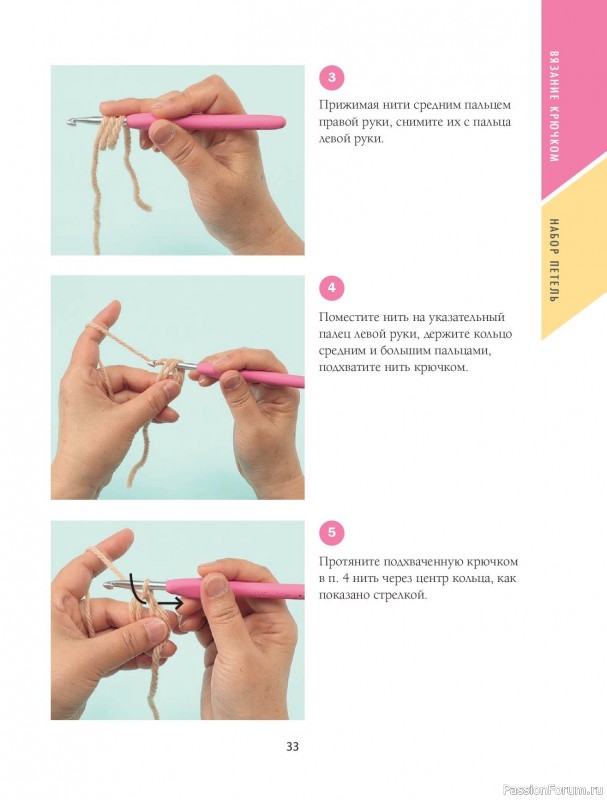 ВЯЗАНИЕ КРЮЧКОМ

НАБОР ПЕТЕЛЬ

3

Прижимая нити средним пальцем правой руки, снимите их с пальца левой руки.

4

Поместите нить на указательный палец левой руки, держите кольцо средним и большим пальцами, подхватите нить крючком.

5

Протяните подхваченную крючком в п. 4 нить через центр кольца, как показано стрелкой.

33

PassionForum.ru