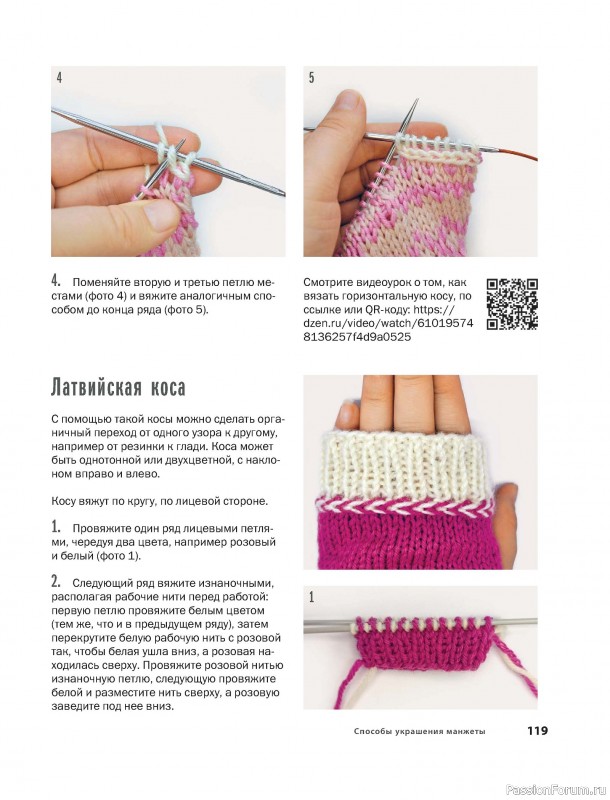 4

5

4. Поменяйте вторую и третью петлю местами (фото 4) и вяжите аналогичным способом до конца ряда (фото 5).

Смотрите видеоурок о том, как вязать горизонтальную косу, по ссылке или QR-коду: https://dzen.ru/video/watch/610195748136257f4d9a0525

Латвийская коса

С помощью такой косы можно сделать органичный переход от одного узора к другому, например от резинки к глади. Коса может быть однотонной или двухцветной, с наклоном вправо и влево.

Косу вяжут по кругу, по лицевой стороне.

1. Провяжите один ряд лицевыми петлями, чередуя два цвета, например розовый и белый (фото 1).

2. Следующий ряд вяжите изнаночными, располагая рабочие нити перед работой: первую петлю провяжите белым цветом (тем же, что и в предыдущем ряду), затем перекрутите белую рабочую нить с розовой так, чтобы белая ушла вниз, а розовая находилась сверху. Провяжите розовой нитью изнаночную петлю, следующую провяжите белой и разместите нить сверху, а розовую заведите под нее вниз.

1

Способы украшения манжеты 119

PassionForum.ru