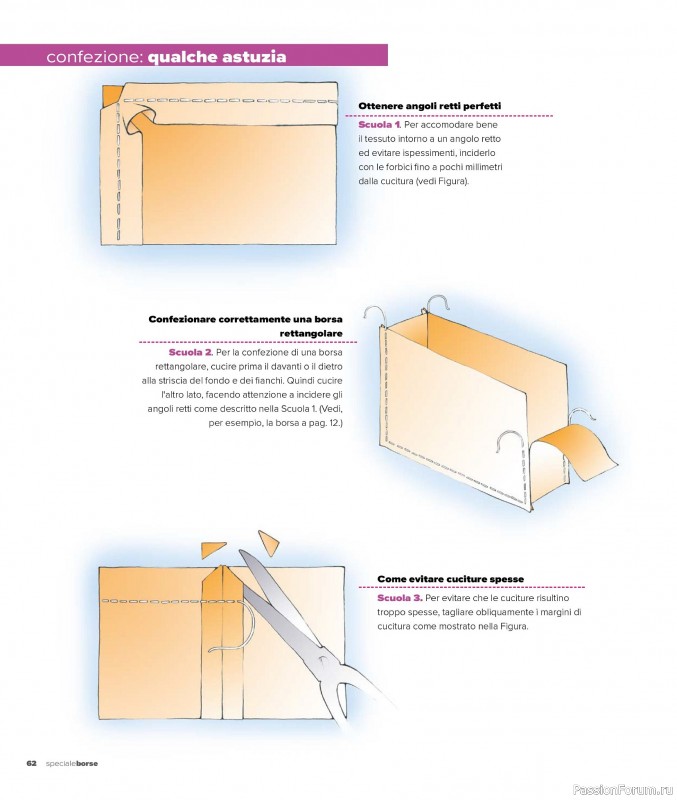 confezione: qualche astuzia

Ottenere angoli retti perfetti

Scuola 1. Per accomodare bene il tessuto intorno a un angolo retto ed evitare ispessimenti, inciderlo con le forbici fino a pochi millimetri dalla cucitura (vedi Figura).

Confezionare correttamente una borsa rettangolare

Scuola 2. Per la confezione di una borsa rettangolare, cucire prima il davanti o il dietro alla striscia del fondo e dei fianchi. Quindi cucire l'altro lato, facendo attenzione a incidere gli angoli retti come descritto nella Scuola 1. (Vedi, per esempio, la borsa a pag. 12.)

Come evitare cuciture spesse

Scuola 3. Per evitare che le cuciture risultino troppo spesse, tagliare obliquamente i margini di cucitura come mostrato nella Figura.

62 specialeborse

PassionForum.ru