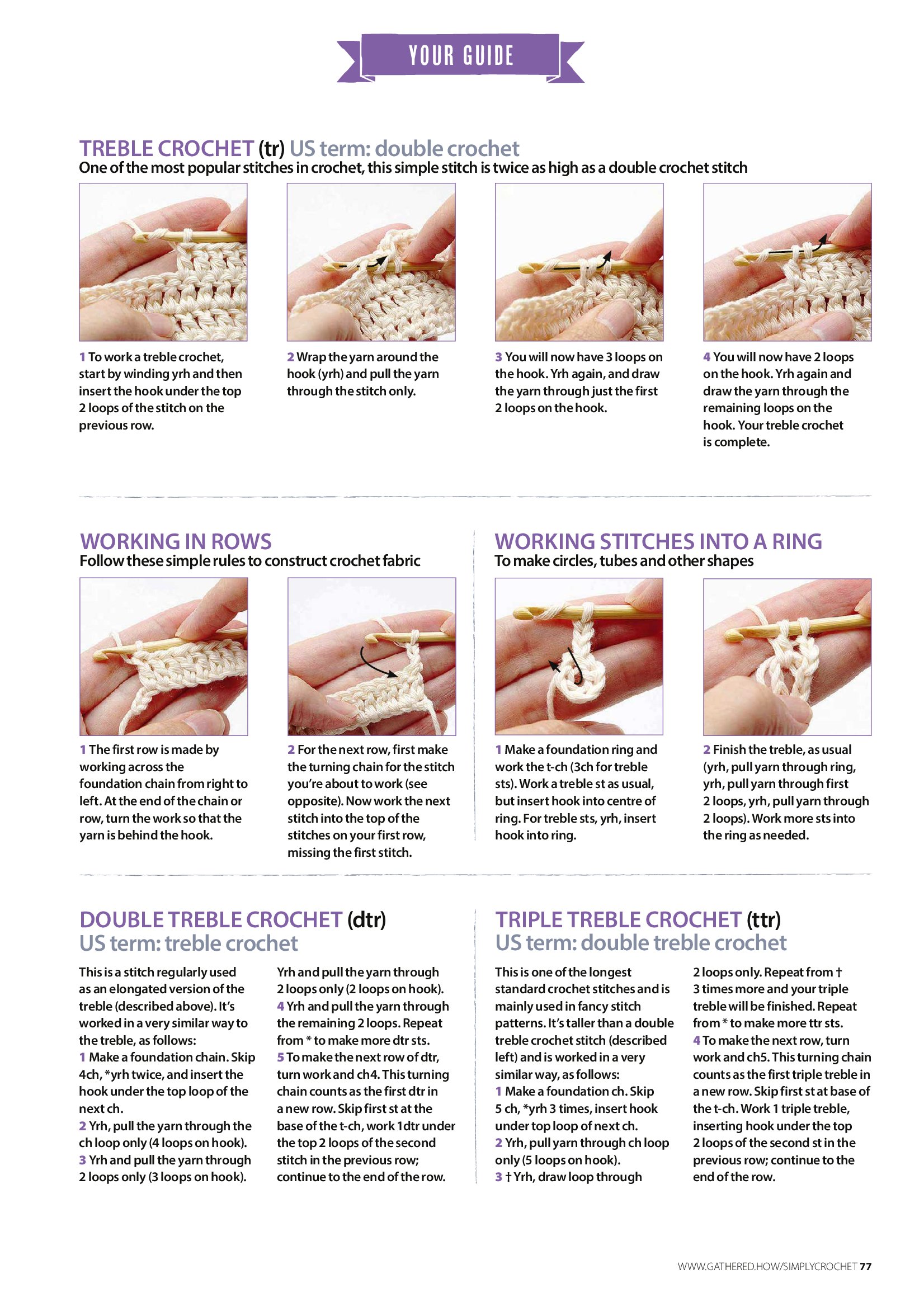 YOUR GUIDE

TREBLE CROCHET (tr) US term: double crochet
One of the most popular stitches in crochet, this simple stitch is twice as high as a double crochet stitch

1 To work a treble crochet, start by winding yrh and then insert the hook under the top 2 loops of the stitch on the previous row.

2 Wrap the yarn around the hook (yrh) and pull the yarn through the stitch only.

3 You will now have 3 loops on the hook. Yrh again, and draw the yarn through just the first 2 loops on the hook.

4 You will now have 2 loops on the hook. Yrh again and draw the yarn through the remaining loops on the hook. Your treble crochet is complete.

WORKING IN ROWS
Follow these simple rules to construct crochet fabric

1 The first row is made by working across the foundation chain from right to left. At the end of the chain or row, turn the work so that the yarn is behind the hook.

2 For the next row, first make the turning chain for the stitch you're about to work (see opposite). Now work the next stitch into the top of the stitches on your first row, missing the first stitch.

WORKING STITCHES INTO A RING
To make circles, tubes and other shapes

1 Make a foundation ring and work the t-ch (3ch for treble sts). Work a treble st as usual, but insert hook into centre of ring. For treble sts, yrh, insert hook into ring.

2 Finish the treble, as usual (yrh, pull yarn through ring, yrh, pull yarn through first 2 loops, yrh, pull yarn through 2 loops). Work more sts into the ring as needed.

DOUBLE TREBLE CROCHET (dtr)
US term: treble crochet

This is a stitch regularly used as an elongated version of the treble (described above). It's worked in a very similar way to the treble, as follows:
1 Make a foundation chain. Skip 4ch, *yrh twice, and insert the hook under the top loop of the next ch.
2 Yrh, pull the yarn through the ch loop only (4 loops on hook).
3 Yrh and pull the yarn through 2 loops only (3 loops on hook). Yrh and pull the yarn through 2 loops only (2 loops on hook).
4 Yrh and pull the yarn through the remaining 2 loops. Repeat from * to make more dtr sts.
5 To make the next row of dtr, turn work and ch4. This turning chain counts as the first dtr in a new row. Skip first st at the base of the t-ch, work 1dtr under the top 2 loops of the second stitch in the previous row; continue to the end of the row.

TRIPLE TREBLE CROCHET (ttr)
US term: double treble crochet

This is one of the longest standard crochet stitches and is mainly used in fancy stitch patterns. It's taller than a double treble crochet stitch (described left) and is worked in a very similar way, as follows:
1 Make a foundation ch. Skip 5 ch, *yrh 3 times, insert hook under top loop of next ch.
2 Yrh, pull yarn through ch loop only (5 loops on hook).
3 † Yrh, draw loop through 2 loops only. Repeat from † 3 times more and your triple treble will be finished. Repeat from * to make more ttr sts.
4 To make the next row, turn work and ch5. This turning chain counts as the first triple treble in a new row. Skip first st at base of the t-ch. Work 1 triple treble, inserting hook under the top 2 loops of the second st in the previous row; continue to the end of the row.

WWW.GATHERED.HOW/SIMPLYCROCHET 77