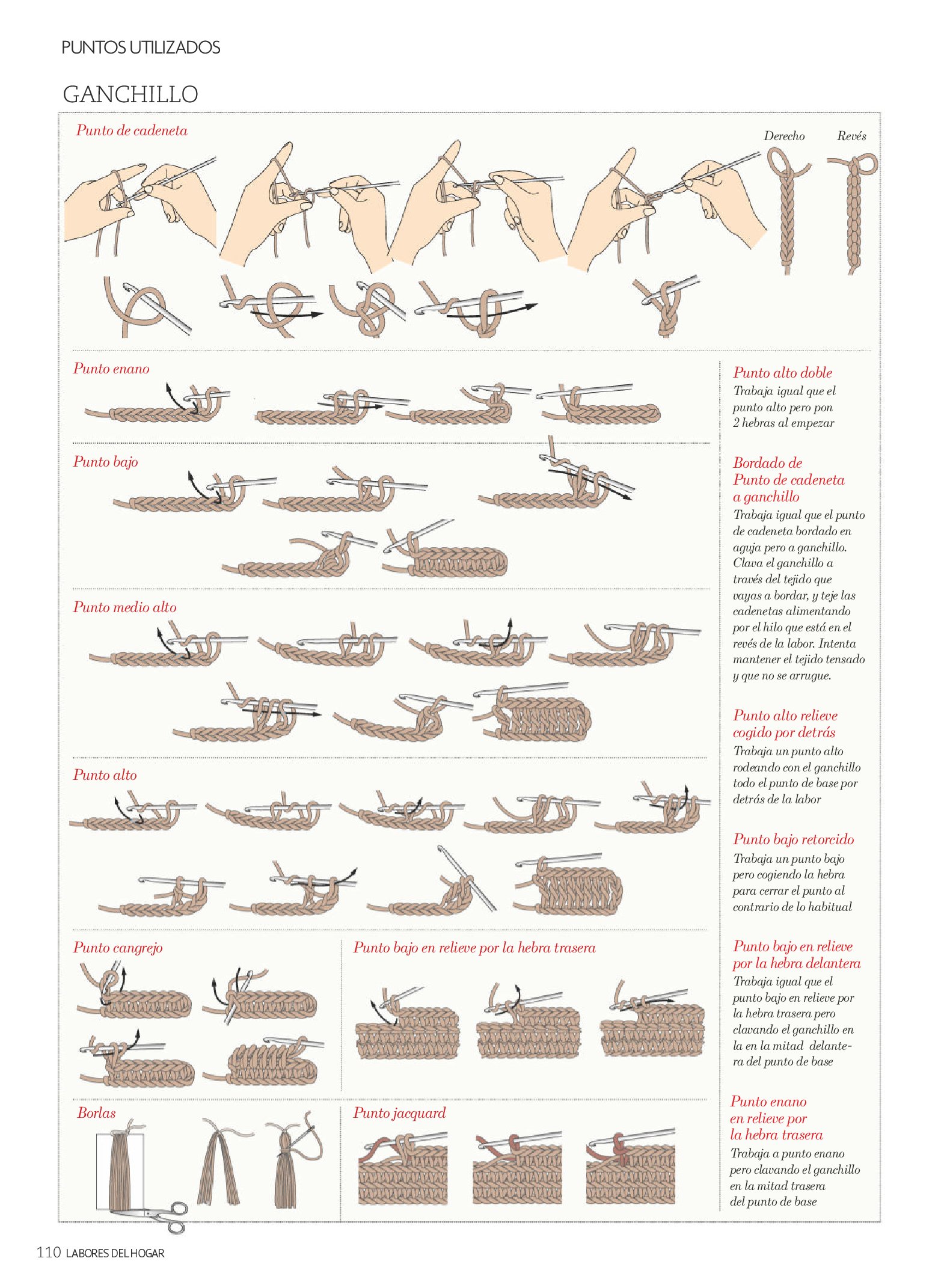 PUNTOS UTILIZADOS

GANCHILLO

Punto de cadeneta

Derecho

Revés

Punto enano

Punto bajo

Punto medio alto

Punto alto

Punto cangrejo

Punto bajo en relieve por la hebra trasera

Borlas

Punto jacquard

Punto alto doble
Trabaja igual que el punto alto pero pon 2 hebras al empezar

Bordado de Punto de cadeneta a ganchillo
Trabaja igual que el punto de cadeneta bordado en aguja pero a ganchillo. Clava el ganchillo a través del tejido que vayas a bordar, y teje las cadenetas alimentando por el hilo que está en el revés de la labor. Intenta mantener el tejido tensado y que no se arrugue.

Punto alto relieve cogido por detrás
Trabaja un punto alto rodeando con el ganchillo todo el punto de base por detrás de la labor

Punto bajo retorcido
Trabaja un punto bajo pero cogiendo la hebra para cerrar el punto al contrario de lo habitual

Punto bajo en relieve por la hebra delantera
Trabaja igual que el punto bajo en relieve por la hebra trasera pero clavando el ganchillo en la en la mitad delantera del punto de base

Punto enano en relieve por la hebra trasera
Trabaja a punto enano pero clavando el ganchillo en la mitad trasera del punto de base

110 LABORES DEL HOGAR