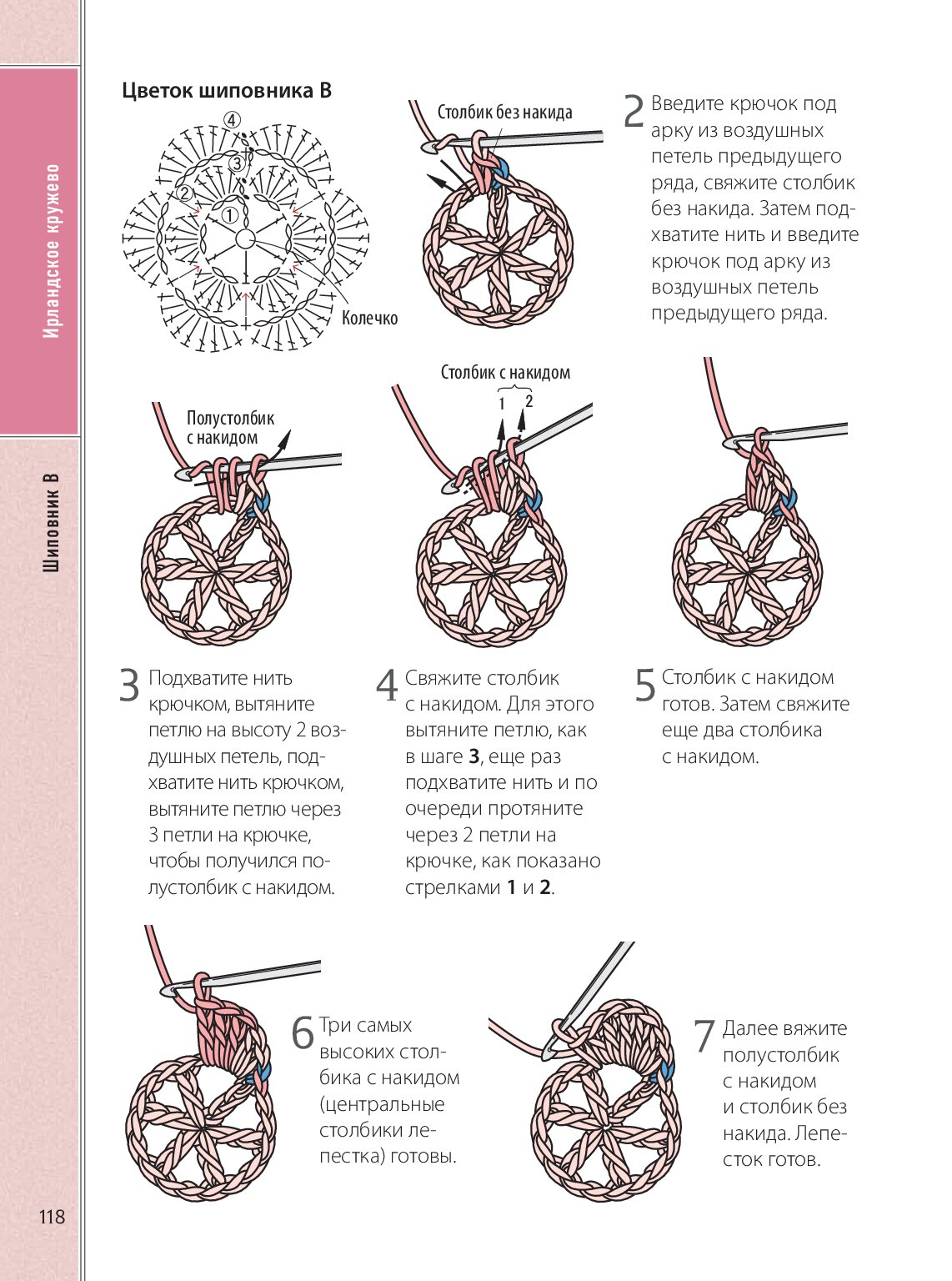 Ирландское кружево

Шиповник В

Цветок шиповника В

④
③
②
①

Колечко

Столбик без накида

2 Введите крючок под арку из воздушных петель предыдущего ряда, свяжите столбик без накида. Затем подхватите нить и введите крючок под арку из воздушных петель предыдущего ряда.

Полустолбик с накидом

Столбик с накидом

1 2

3 Подхватите нить крючком, вытяните петлю на высоту 2 воздушных петель, подхватите нить крючком, вытяните петлю через 3 петли на крючке, чтобы получился полустолбик с накидом.

4 Свяжите столбик с накидом. Для этого вытяните петлю, как в шаге **3**, еще раз подхватите нить и по очереди протяните через 2 петли на крючке, как показано стрелками **1** и **2**.

5 Столбик с накидом готов. Затем свяжите еще два столбика с накидом.

6 Три самых высоких столбика с накидом (центральные столбики лепестка) готовы.

7 Далее вяжите полустолбик с накидом и столбик без накида. Лепесток готов.

118