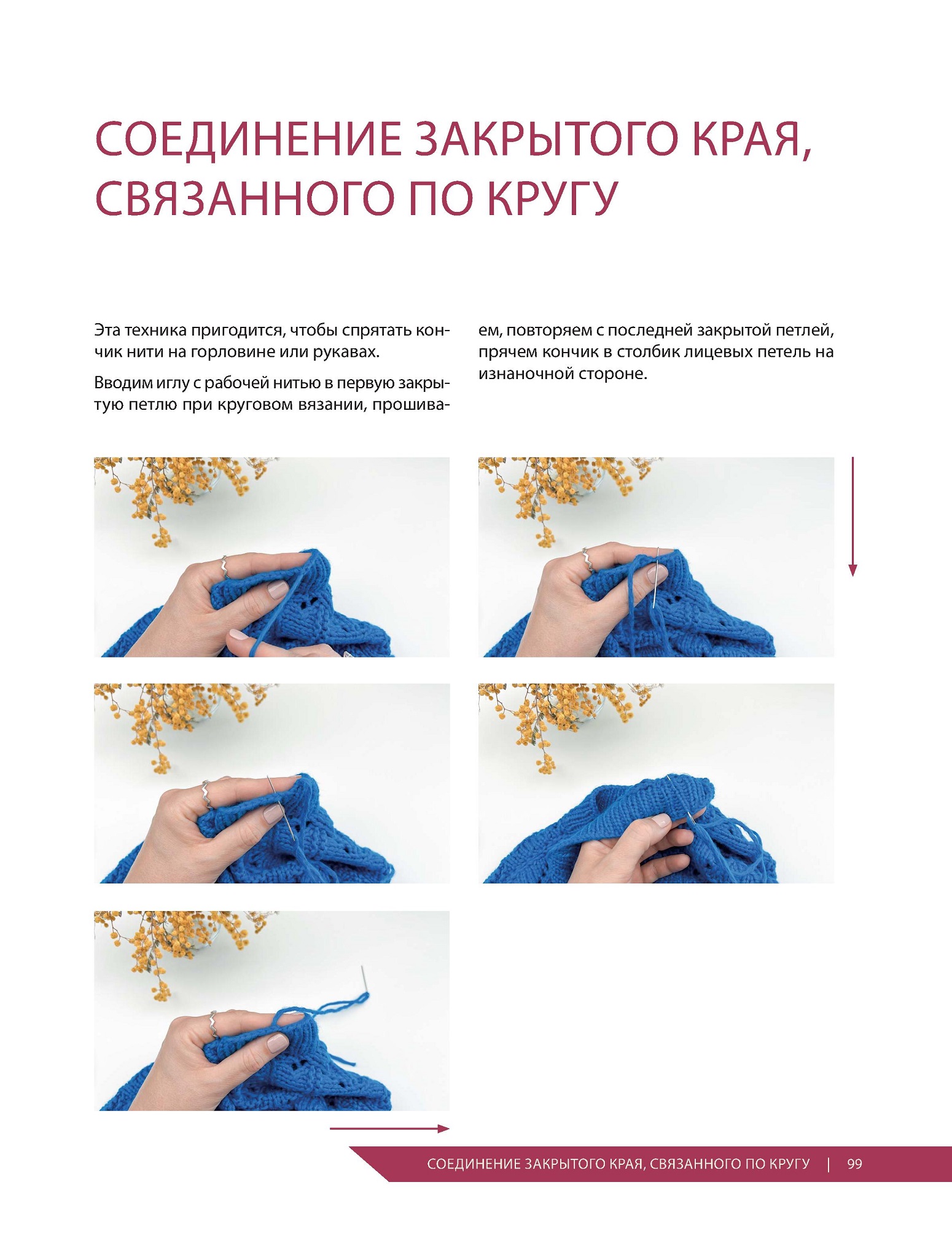 СОЕДИНЕНИЕ ЗАКРЫТОГО КРАЯ, СВЯЗАННОГО ПО КРУГУ

Эта техника пригодится, чтобы спрятать кончик нити на горловине или рукавах.

Вводим иглу с рабочей нитью в первую закрытую петлю при круговом вязании, прошиваем, повторяем с последней закрытой петлей, прячем кончик в столбик лицевых петель на изнаночной стороне.

СОЕДИНЕНИЕ ЗАКРЫТОГО КРАЯ, СВЯЗАННОГО ПО КРУГУ | 99