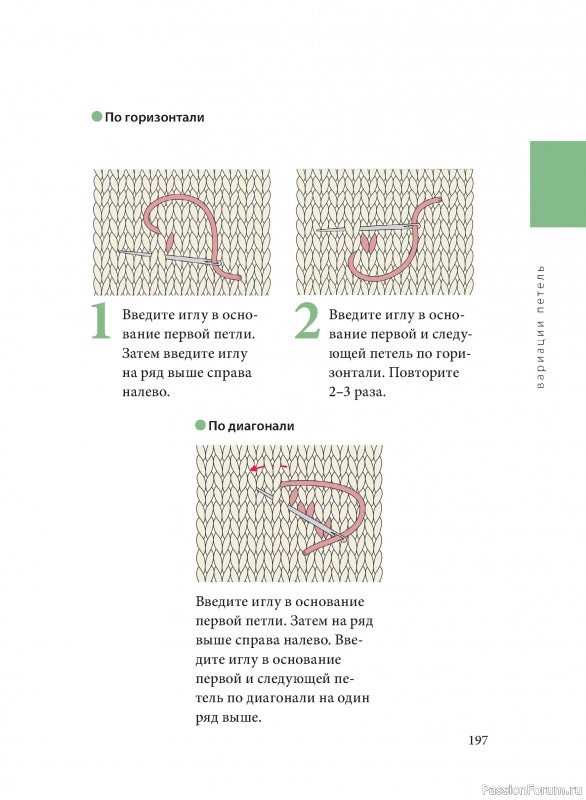 По горизонтали

1 Введите иглу в основание первой петли. Затем введите иглу на ряд выше справа налево.

2 Введите иглу в основание первой и следующей петель по горизонтали. Повторите 2–3 раза.

По диагонали

Введите иглу в основание первой петли. Затем на ряд выше справа налево. Введите иглу в основание первой и следующей петель по диагонали на один ряд выше.

вариации петель

197

PassionForum.ru