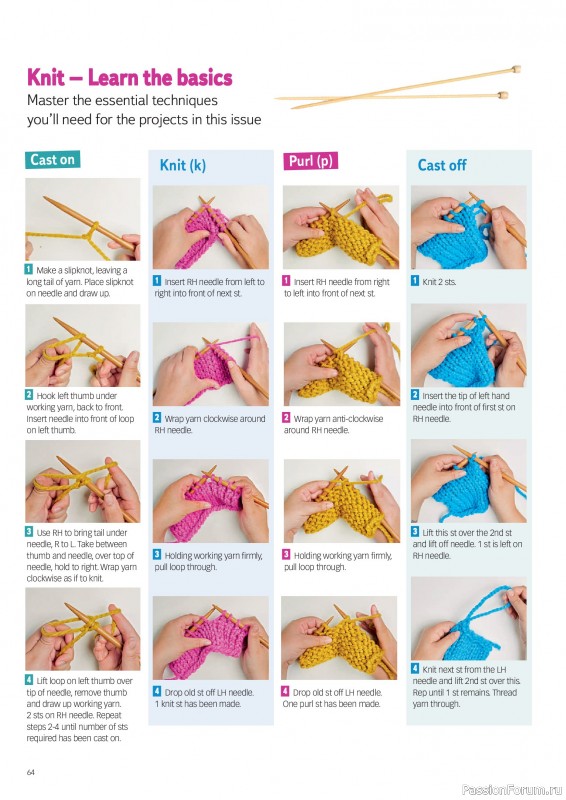 Knit – Learn the basics
Master the essential techniques you'll need for the projects in this issue

Cast on

1 Make a slipknot, leaving a long tail of yarn. Place slipknot on needle and draw up.

2 Hook left thumb under working yarn, back to front. Insert needle into front of loop on left thumb.

3 Use RH to bring tail under needle, R to L. Take between thumb and needle, over top of needle, hold to right. Wrap yarn clockwise as if to knit.

4 Lift loop on left thumb over tip of needle, remove thumb and draw up working yarn. 2 sts on RH needle. Repeat steps 2-4 until number of sts required has been cast on.

Knit (k)

1 Insert RH needle from left to right into front of next st.

2 Wrap yarn clockwise around RH needle.

3 Holding working yarn firmly, pull loop through.

4 Drop old st off LH needle. 1 knit st has been made.

Purl (p)

1 Insert RH needle from right to left into front of next st.

2 Wrap yarn anti-clockwise around RH needle.

3 Holding working yarn firmly, pull loop through.

4 Drop old st off LH needle. One purl st has been made.

Cast off

1 Knit 2 sts.

2 Insert the tip of left hand needle into front of first st on RH needle.

3 Lift this st over the 2nd st and lift off needle. 1 st is left on RH needle.

4 Knit next st from the LH needle and lift 2nd st over this. Rep until 1 st remains. Thread yarn through.

64

PassionForum.ru