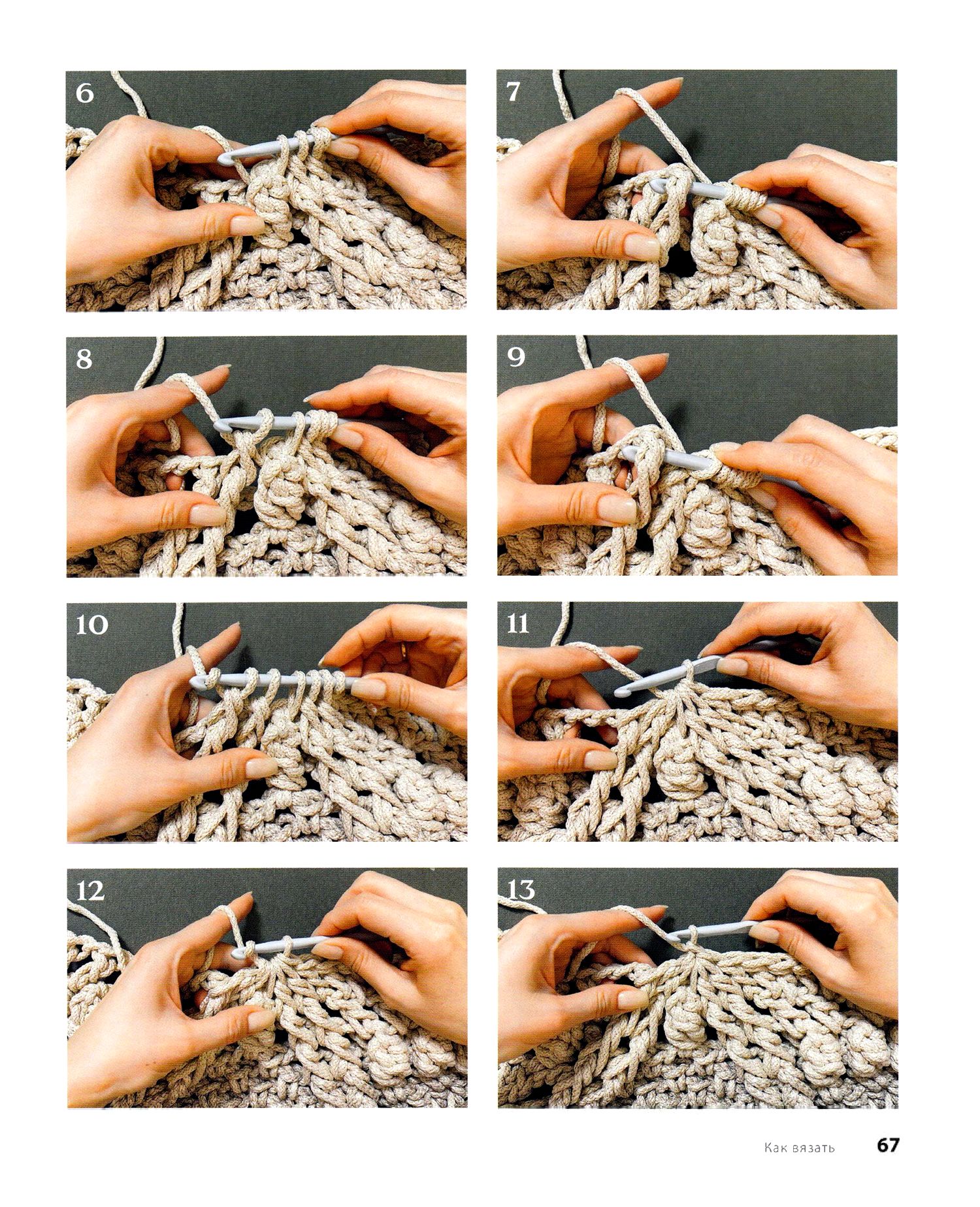 6

7

8

9

10

11

12

13

Как вязать 67