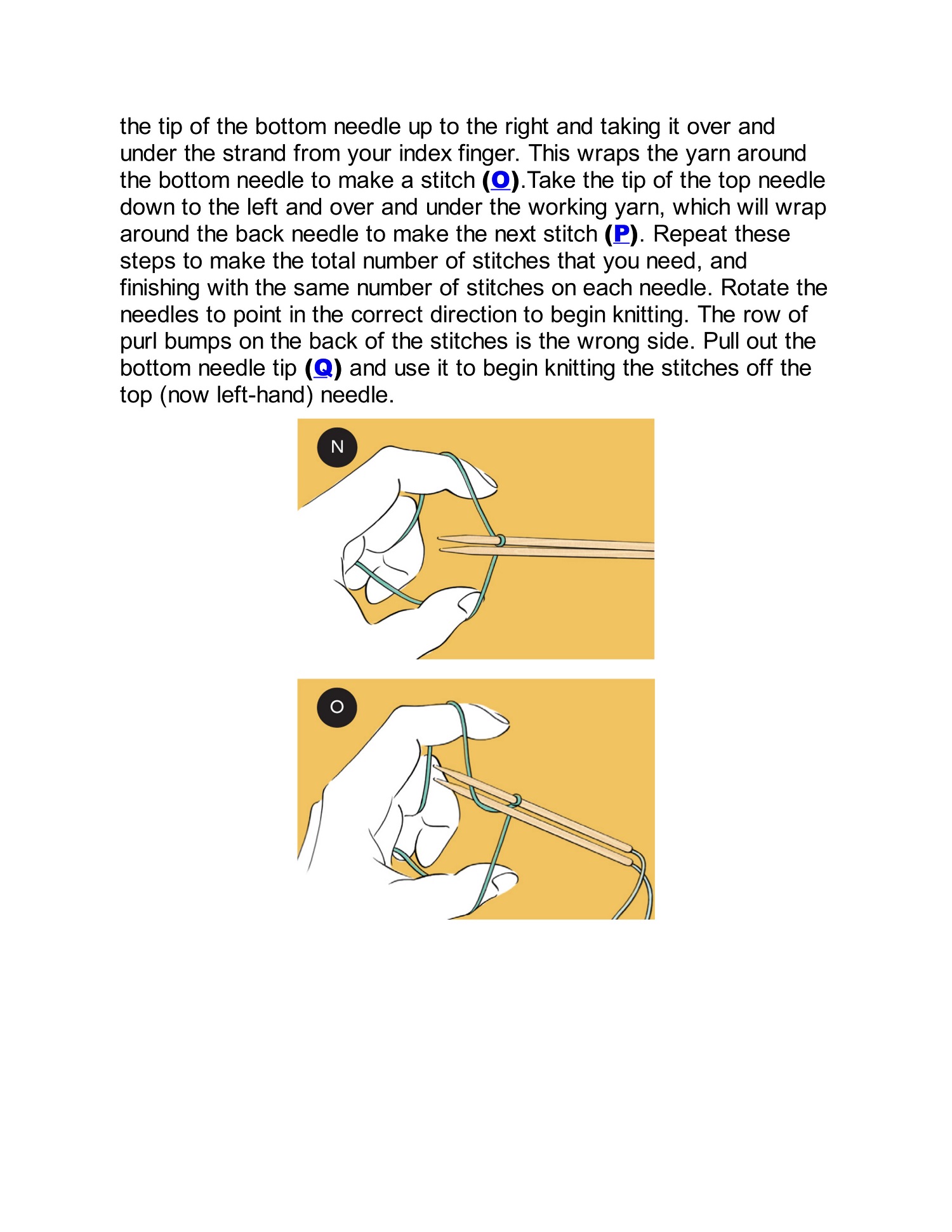 the tip of the bottom needle up to the right and taking it over and under the strand from your index finger. This wraps the yarn around the bottom needle to make a stitch (O).Take the tip of the top needle down to the left and over and under the working yarn, which will wrap around the back needle to make the next stitch (P). Repeat these steps to make the total number of stitches that you need, and finishing with the same number of stitches on each needle. Rotate the needles to point in the correct direction to begin knitting. The row of purl bumps on the back of the stitches is the wrong side. Pull out the bottom needle tip (Q) and use it to begin knitting the stitches off the top (now left-hand) needle.

N

O