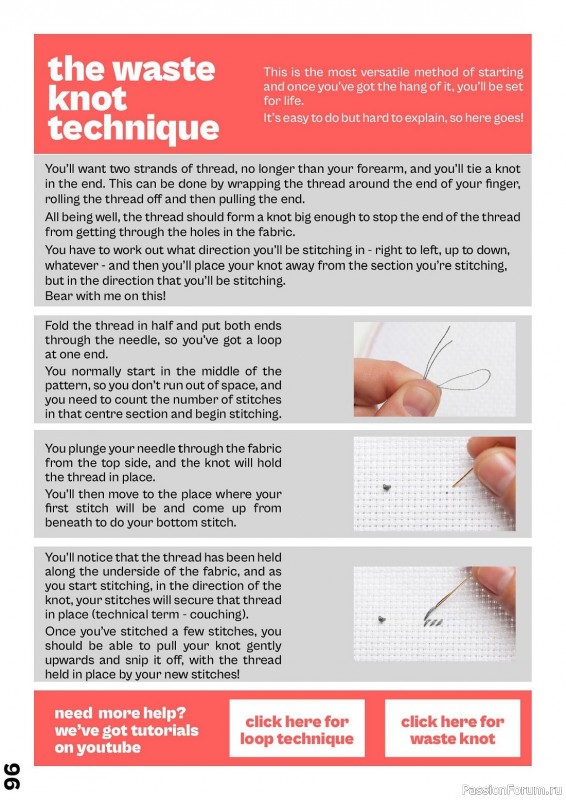 the waste knot technique

This is the most versatile method of starting and once you've got the hang of it, you'll be set for life.

It's easy to do but hard to explain, so here goes!

You'll want two strands of thread, no longer than your forearm, and you'll tie a knot in the end. This can be done by wrapping the thread around the end of your finger, rolling the thread off and then pulling the end.

All being well, the thread should form a knot big enough to stop the end of the thread from getting through the holes in the fabric.

You have to work out what direction you'll be stitching in - right to left, up to down, whatever - and then you'll place your knot away from the section you're stitching, but in the direction that you'll be stitching.
Bear with me on this!

Fold the thread in half and put both ends through the needle, so you've got a loop at one end.

You normally start in the middle of the pattern, so you don't run out of space, and you need to count the number of stitches in that centre section and begin stitching.

You plunge your needle through the fabric from the top side, and the knot will hold the thread in place.

You'll then move to the place where your first stitch will be and come up from beneath to do your bottom stitch.

You'll notice that the thread has been held along the underside of the fabric, and as you start stitching, in the direction of the knot, your stitches will secure that thread in place (technical term - couching).

Once you've stitched a few stitches, you should be able to pull your knot gently upwards and snip it off, with the thread held in place by your new stitches!

need more help? we've got tutorials on youtube

click here for loop technique

click here for waste knot

96

PassionForum.ru