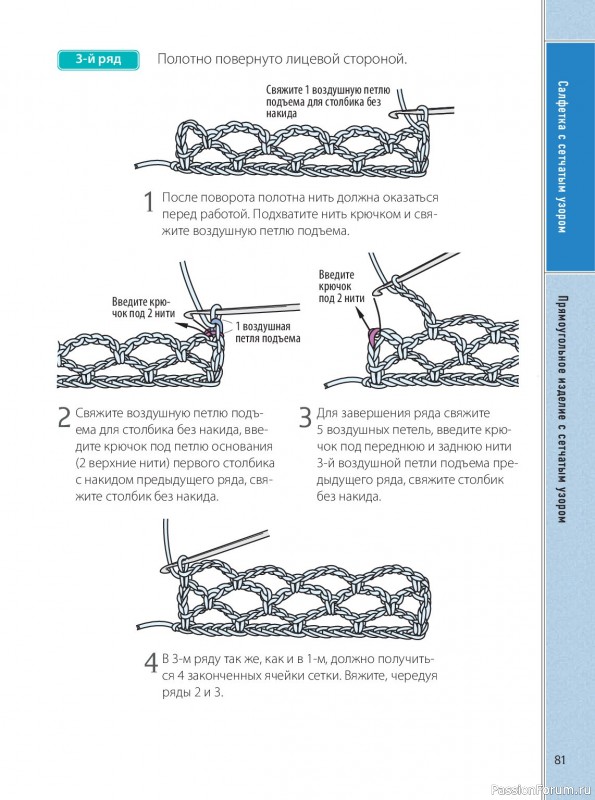 3-й ряд

Полотно повернуто лицевой стороной.

Свяжите 1 воздушную петлю подъема для столбика без накида

1 После поворота полотна нить должна оказаться перед работой. Подхватите нить крючком и свяжите воздушную петлю подъема.

Введите крючок под 2 нити

1 воздушная петля подъема

Введите крючок под 2 нити

2 Свяжите воздушную петлю подъема для столбика без накида, введите крючок под петлю основания (2 верхние нити) первого столбика с накидом предыдущего ряда, свяжите столбик без накида.

3 Для завершения ряда свяжите 5 воздушных петель, введите крючок под переднюю и заднюю нити 3-й воздушной петли подъема предыдущего ряда, свяжите столбик без накида.

4 В 3-м ряду так же, как и в 1-м, должно получиться 4 законченных ячейки сетки. Вяжите, чередуя ряды 2 и 3.

Салфетка с сетчатым узором

Прямоугольное изделие с сетчатым узором

81

PassionForum.ru