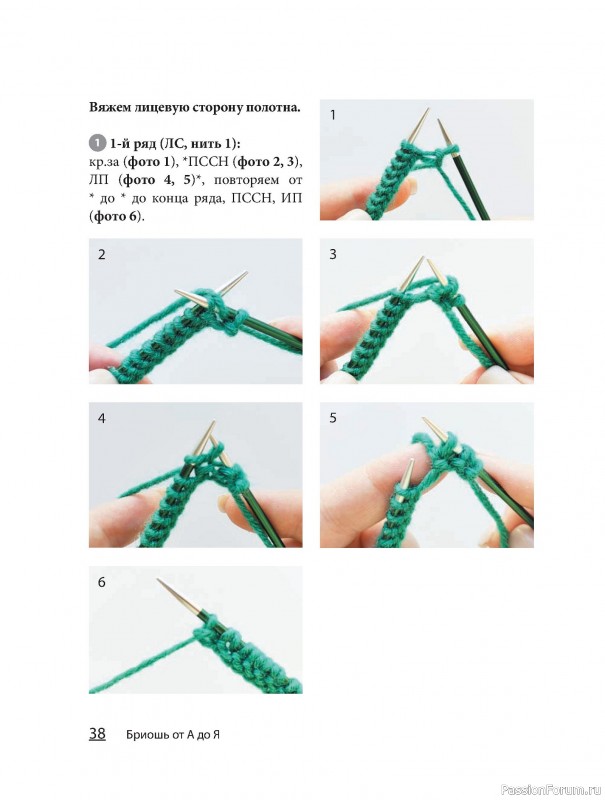 Вяжем лицевую сторону полотна.

1 1-й ряд (ЛС, нить 1):
кр.за (фото 1), *ПССН (фото 2, 3), ЛП (фото 4, 5)*, повторяем от * до * до конца ряда, ПССН, ИП (фото 6).

1

2

3

4

5

6

38 Бриошь от А до Я

PassionForum.ru