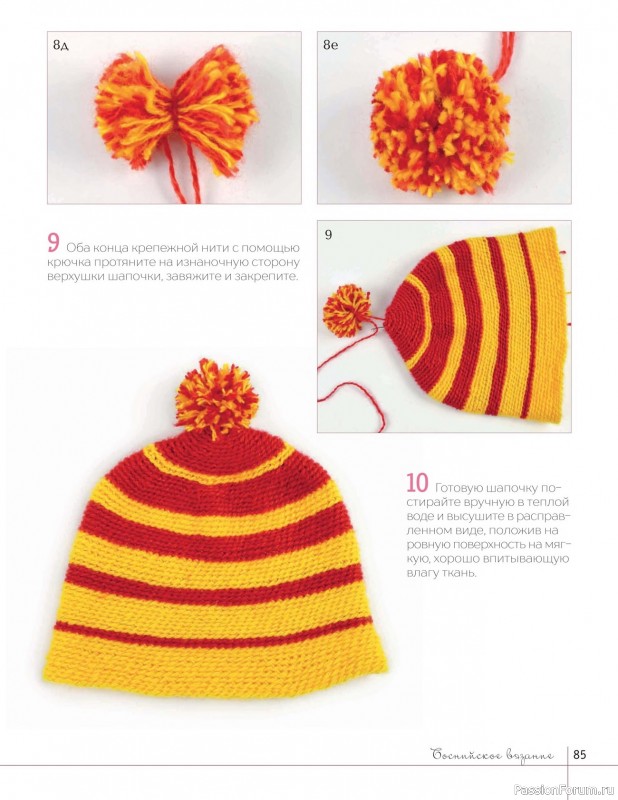 8д

8е

9 Оба конца крепежной нити с помощью крючка протяните на изнаночную сторону верхушки шапочки, завяжите и закрепите.

9

10 Готовую шапочку постирайте вручную в теплой воде и высушите в расправленном виде, положив на ровную поверхность на мягкую, хорошо впитывающую влагу ткань.

Боснийское вязание 85

PassionForum.ru