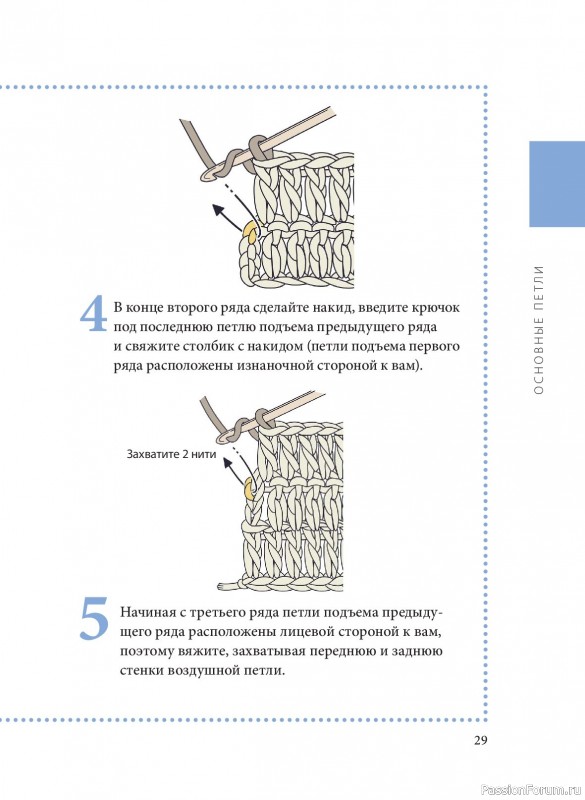 4 В конце второго ряда сделайте накид, введите крючок под последнюю петлю подъема предыдущего ряда и свяжите столбик с накидом (петли подъема первого ряда расположены изнаночной стороной к вам).

Захватите 2 нити

5 Начиная с третьего ряда петли подъема предыдущего ряда расположены лицевой стороной к вам, поэтому вяжите, захватывая переднюю и заднюю стенки воздушной петли.

ОСНОВНЫЕ ПЕТЛИ

29

PassionForum.ru