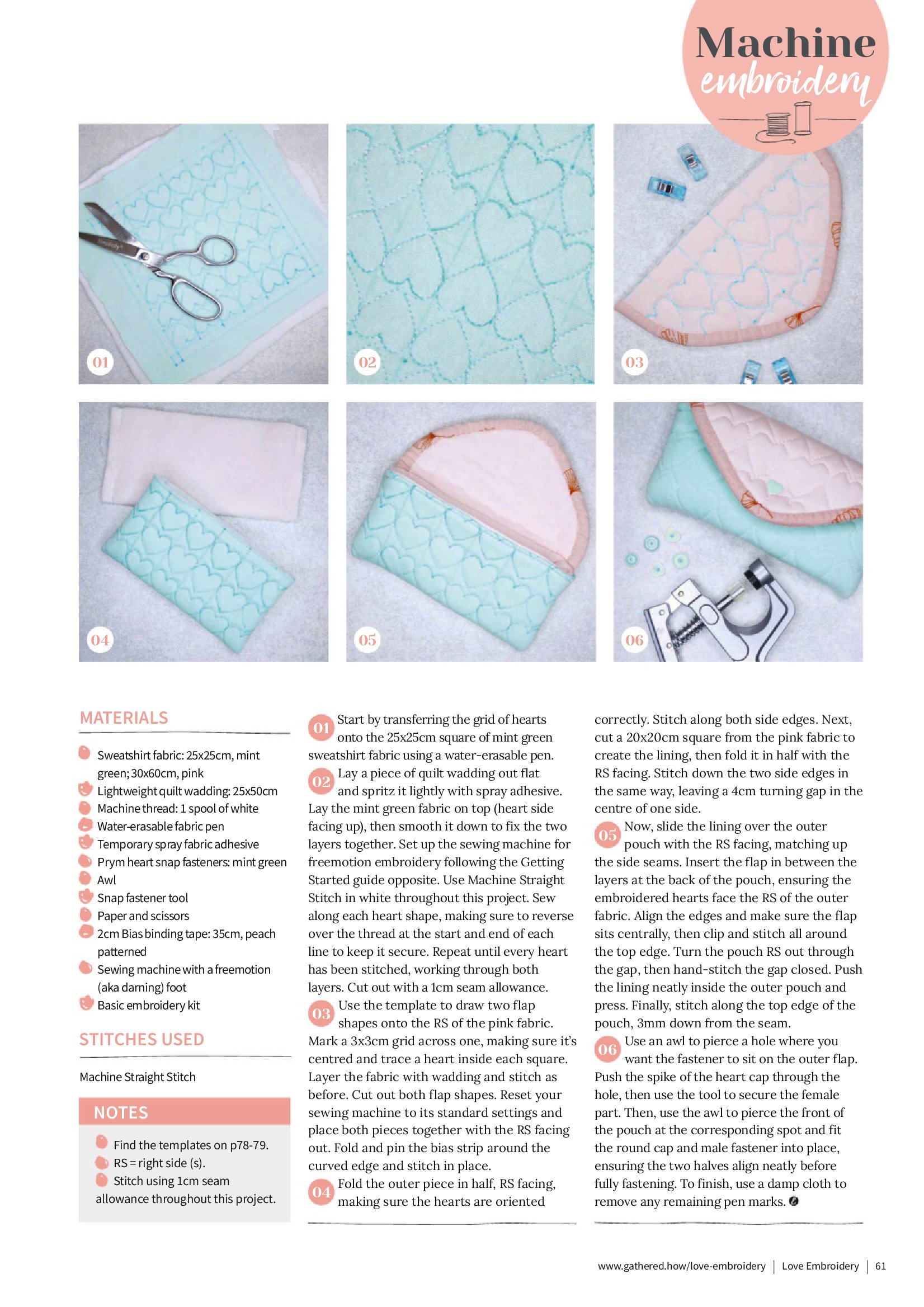 Machine embroidery

01

02

03

04

05

06

MATERIALS

Sweatshirt fabric: 25x25cm, mint green; 30x60cm, pink
Lightweight quilt wadding: 25x50cm
Machine thread: 1 spool of white
Water-erasable fabric pen
Temporary spray fabric adhesive
Prym heart snap fasteners: mint green
Awl
Snap fastener tool
Paper and scissors
2cm Bias binding tape: 35cm, peach patterned
Sewing machine with a freemotion (aka darning) foot
Basic embroidery kit

STITCHES USED

Machine Straight Stitch

NOTES

Find the templates on p78-79.
RS = right side (s).
Stitch using 1cm seam allowance throughout this project.

01 Start by transferring the grid of hearts onto the 25x25cm square of mint green sweatshirt fabric using a water-erasable pen.

02 Lay a piece of quilt wadding out flat and spritz it lightly with spray adhesive. Lay the mint green fabric on top (heart side facing up), then smooth it down to fix the two layers together. Set up the sewing machine for freemotion embroidery following the Getting Started guide opposite. Use Machine Straight Stitch in white throughout this project. Sew along each heart shape, making sure to reverse over the thread at the start and end of each line to keep it secure. Repeat until every heart has been stitched, working through both layers. Cut out with a 1cm seam allowance.

03 Use the template to draw two flap shapes onto the RS of the pink fabric. Mark a 3x3cm grid across one, making sure it's centred and trace a heart inside each square. Layer the fabric with wadding and stitch as before. Cut out both flap shapes. Reset your sewing machine to its standard settings and place both pieces together with the RS facing out. Fold and pin the bias strip around the curved edge and stitch in place.

04 Fold the outer piece in half, RS facing, making sure the hearts are oriented correctly. Stitch along both side edges. Next, cut a 20x20cm square from the pink fabric to create the lining, then fold it in half with the RS facing. Stitch down the two side edges in the same way, leaving a 4cm turning gap in the centre of one side.

05 Now, slide the lining over the outer pouch with the RS facing, matching up the side seams. Insert the flap in between the layers at the back of the pouch, ensuring the embroidered hearts face the RS of the outer fabric. Align the edges and make sure the flap sits centrally, then clip and stitch all around the top edge. Turn the pouch RS out through the gap, then hand-stitch the gap closed. Push the lining neatly inside the outer pouch and press. Finally, stitch along the top edge of the pouch, 3mm down from the seam.

06 Use an awl to pierce a hole where you want the fastener to sit on the outer flap. Push the spike of the heart cap through the hole, then use the tool to secure the female part. Then, use the awl to pierce the front of the pouch at the corresponding spot and fit the round cap and male fastener into place, ensuring the two halves align neatly before fully fastening. To finish, use a damp cloth to remove any remaining pen marks.

www.gathered.how/love-embroidery | Love Embroidery | 61