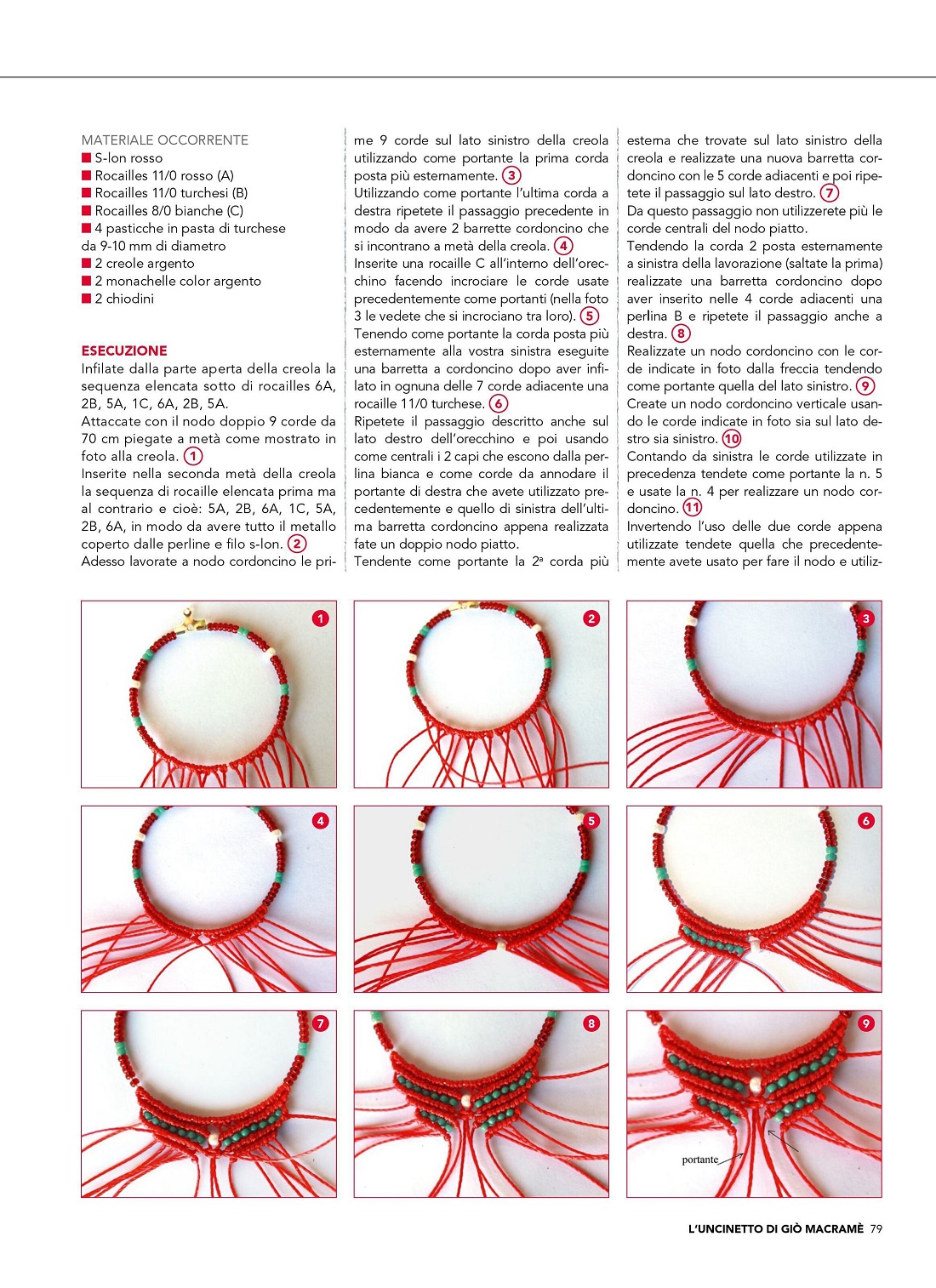 MATERIALE OCCORRENTE
■ S-lon rosso
■ Rocailles 11/0 rosso (A)
■ Rocailles 11/0 turchesi (B)
■ Rocailles 8/0 bianche (C)
■ 4 pasticche in pasta di turchese da 9-10 mm di diametro
■ 2 creole argento
■ 2 monachelle color argento
■ 2 chiodini

ESECUZIONE
Infilate dalla parte aperta della creola la sequenza elencata sotto di rocailles 6A, 2B, 5A, 1C, 6A, 2B, 5A.
Attaccate con il nodo doppio 9 corde da 70 cm piegate a metà come mostrato in foto alla creola. 1
Inserite nella seconda metà della creola la sequenza di rocaille elencata prima ma al contrario e cioè: 5A, 2B, 6A, 1C, 5A, 2B, 6A, in modo da avere tutto il metallo coperto dalle perline e filo s-lon. 2
Adesso lavorate a nodo cordoncino le prime 9 corde sul lato sinistro della creola utilizzando come portante la prima corda posta più esternamente. 3
Utilizzando come portante l'ultima corda a destra ripetete il passaggio precedente in modo da avere 2 barrette cordoncino che si incontrano a metà della creola. 4
Inserite una rocaille C all'interno dell'orecchino facendo incrociare le corde usate precedentemente come portanti (nella foto 3 le vedete che si incrociano tra loro). 5
Tenendo come portante la corda posta più esternamente alla vostra sinistra eseguite una barretta a cordoncino dopo aver infilato in ognuna delle 7 corde adiacente una rocaille 11/0 turchese. 6
Ripetete il passaggio descritto anche sul lato destro dell'orecchino e poi usando come centrali i 2 capi che escono dalla perlina bianca e come corde da annodare il portante di destra che avete utilizzato precedentemente e quello di sinistra dell'ultima barretta cordoncino appena realizzata fate un doppio nodo piatto.
Tendente come portante la 2ª corda più esterna che trovate sul lato sinistro della creola e realizzate una nuova barretta cordoncino con le 5 corde adiacenti e poi ripetete il passaggio sul lato destro. 7
Da questo passaggio non utilizzerete più le corde centrali del nodo piatto.
Tendendo la corda 2 posta esternamente a sinistra della lavorazione (saltate la prima) realizzate una barretta cordoncino dopo aver inserito nelle 4 corde adiacenti una perlina B e ripetete il passaggio anche a destra. 8
Realizzate un nodo cordoncino con le corde indicate in foto dalla freccia tendendo come portante quella del lato sinistro. 9
Create un nodo cordoncino verticale usando le corde indicate in foto sia sul lato destro sia sinistro. 10
Contando da sinistra le corde utilizzate in precedenza tendete come portante la n. 5 e usate la n. 4 per realizzare un nodo cordoncino. 11
Invertendo l'uso delle due corde appena utilizzate tendete quella che precedentemente avete usato per fare il nodo e utiliz-

1
2
3
4
5
6
7
8
9
portante

L'UNCINETTO DI GIÒ MACRAMÈ 79