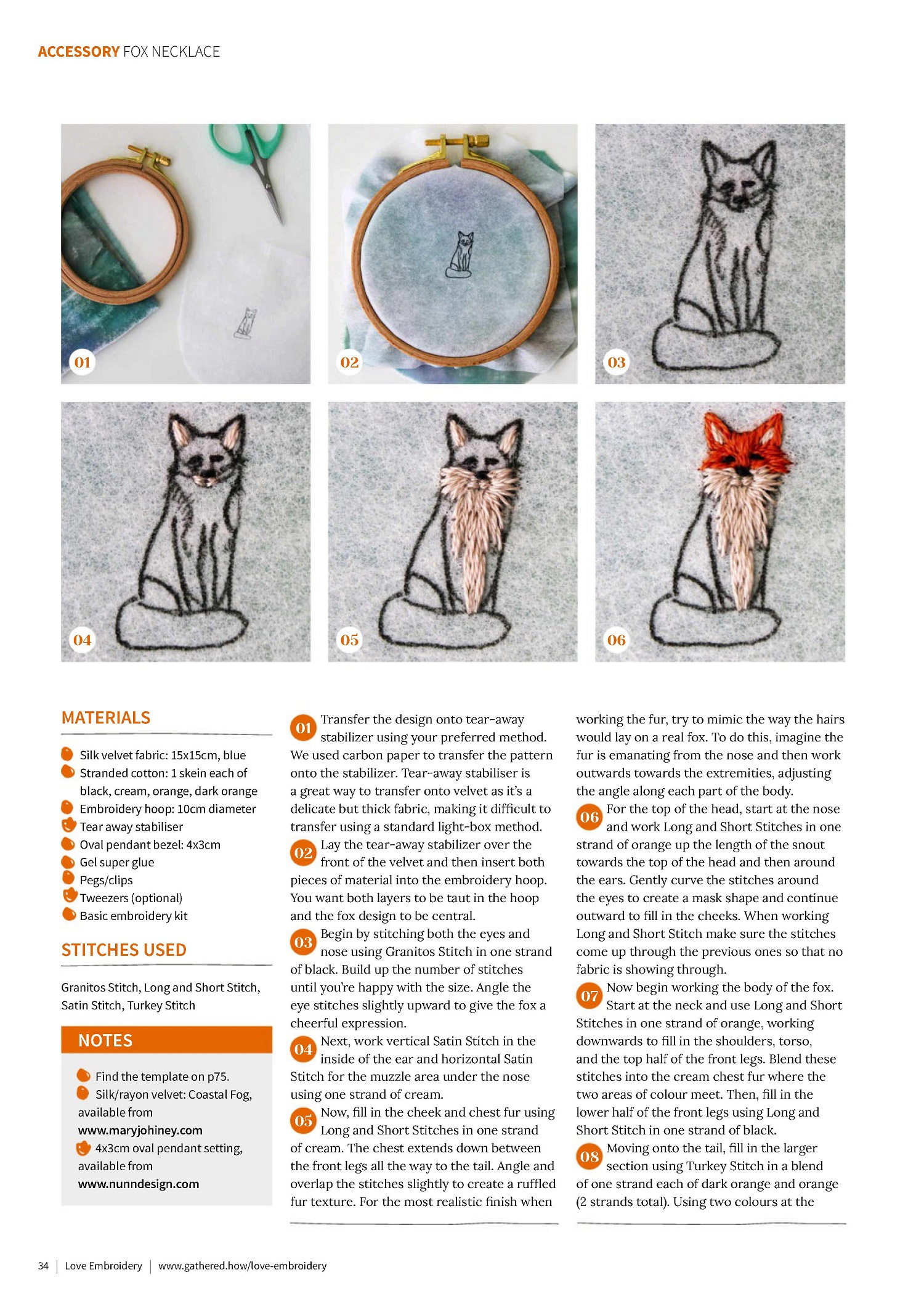 ACCESSORY FOX NECKLACE

01

02

03

04

05

06

MATERIALS

Silk velvet fabric: 15x15cm, blue
Stranded cotton: 1 skein each of black, cream, orange, dark orange
Embroidery hoop: 10cm diameter
Tear away stabiliser
Oval pendant bezel: 4x3cm
Gel super glue
Pegs/clips
Tweezers (optional)
Basic embroidery kit

STITCHES USED

Granitos Stitch, Long and Short Stitch, Satin Stitch, Turkey Stitch

NOTES

Find the template on p75.
Silk/rayon velvet: Coastal Fog, available from www.maryjohiney.com
4x3cm oval pendant setting, available from www.nunndesign.com

01 Transfer the design onto tear-away stabilizer using your preferred method. We used carbon paper to transfer the pattern onto the stabilizer. Tear-away stabiliser is a great way to transfer onto velvet as it's a delicate but thick fabric, making it difficult to transfer using a standard light-box method.

02 Lay the tear-away stabilizer over the front of the velvet and then insert both pieces of material into the embroidery hoop. You want both layers to be taut in the hoop and the fox design to be central.

03 Begin by stitching both the eyes and nose using Granitos Stitch in one strand of black. Build up the number of stitches until you're happy with the size. Angle the eye stitches slightly upward to give the fox a cheerful expression.

04 Next, work vertical Satin Stitch in the inside of the ear and horizontal Satin Stitch for the muzzle area under the nose using one strand of cream.

05 Now, fill in the cheek and chest fur using Long and Short Stitches in one strand of cream. The chest extends down between the front legs all the way to the tail. Angle and overlap the stitches slightly to create a ruffled fur texture. For the most realistic finish when working the fur, try to mimic the way the hairs would lay on a real fox. To do this, imagine the fur is emanating from the nose and then work outwards towards the extremities, adjusting the angle along each part of the body.

06 For the top of the head, start at the nose and work Long and Short Stitches in one strand of orange up the length of the snout towards the top of the head and then around the ears. Gently curve the stitches around the eyes to create a mask shape and continue outward to fill in the cheeks. When working Long and Short Stitch make sure the stitches come up through the previous ones so that no fabric is showing through.

07 Now begin working the body of the fox. Start at the neck and use Long and Short Stitches in one strand of orange, working downwards to fill in the shoulders, torso, and the top half of the front legs. Blend these stitches into the cream chest fur where the two areas of colour meet. Then, fill in the lower half of the front legs using Long and Short Stitch in one strand of black.

08 Moving onto the tail, fill in the larger section using Turkey Stitch in a blend of one strand each of dark orange and orange (2 strands total). Using two colours at the

34 | Love Embroidery | www.gathered.how/love-embroidery