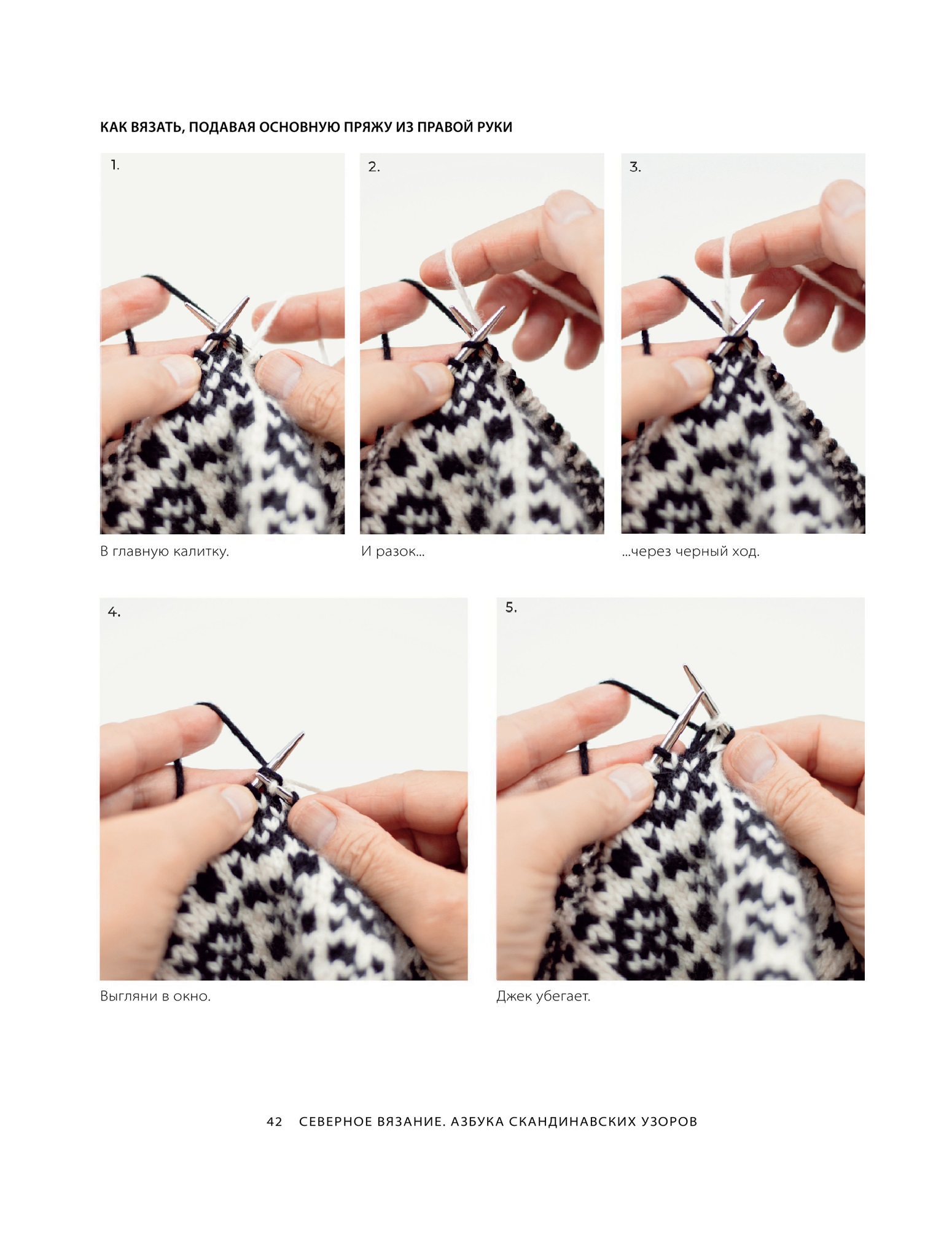 КАК ВЯЗАТЬ, ПОДАВАЯ ОСНОВНУЮ ПРЯЖУ ИЗ ПРАВОЙ РУКИ

1.

В главную калитку.

2.

И разок...

3.

...через черный ход.

4.

Выгляни в окно.

5.

Джек убегает.

42 СЕВЕРНОЕ ВЯЗАНИЕ. АЗБУКА СКАНДИНАВСКИХ УЗОРОВ