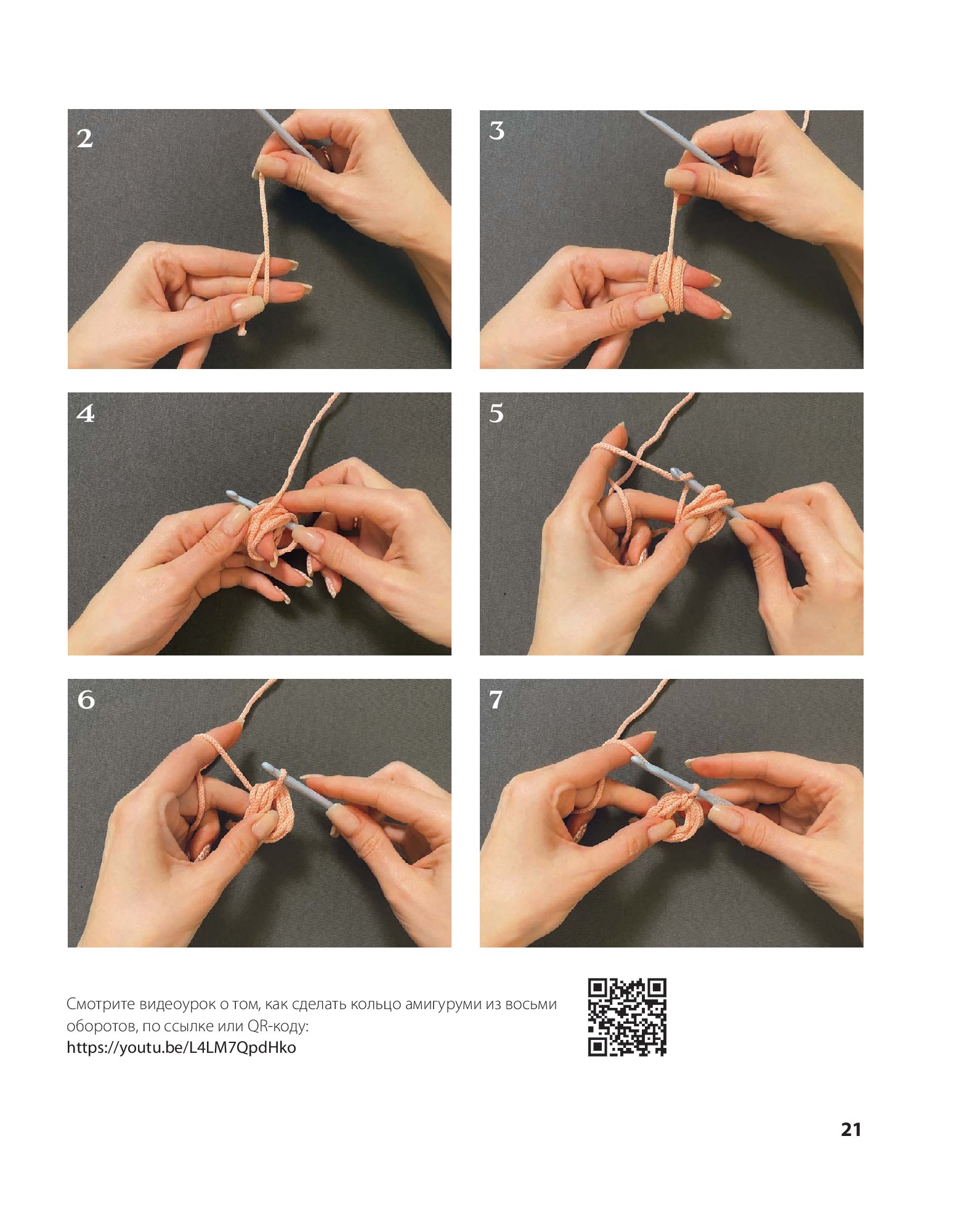 2

3

4

5

6

7

Смотрите видеоурок о том, как сделать кольцо амигуруми из восьми оборотов, по ссылке или QR-коду:
https://youtu.be/L4LM7QpdHko

21