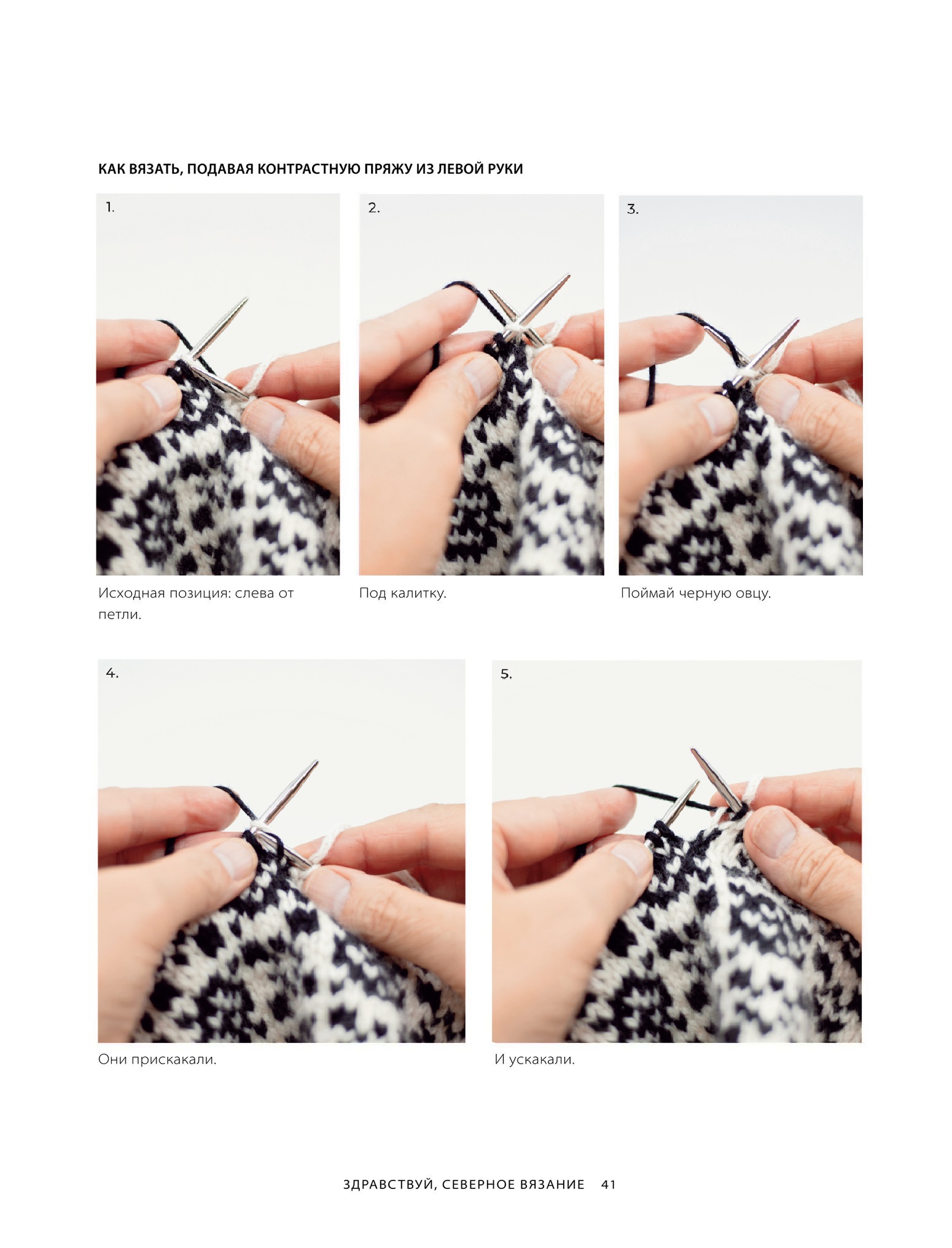 КАК ВЯЗАТЬ, ПОДАВАЯ КОНТРАСТНУЮ ПРЯЖУ ИЗ ЛЕВОЙ РУКИ

1.

Исходная позиция: слева от петли.

2.

Под калитку.

3.

Поймай черную овцу.

4.

Они прискакали.

5.

И ускакали.

ЗДРАВСТВУЙ, СЕВЕРНОЕ ВЯЗАНИЕ 41